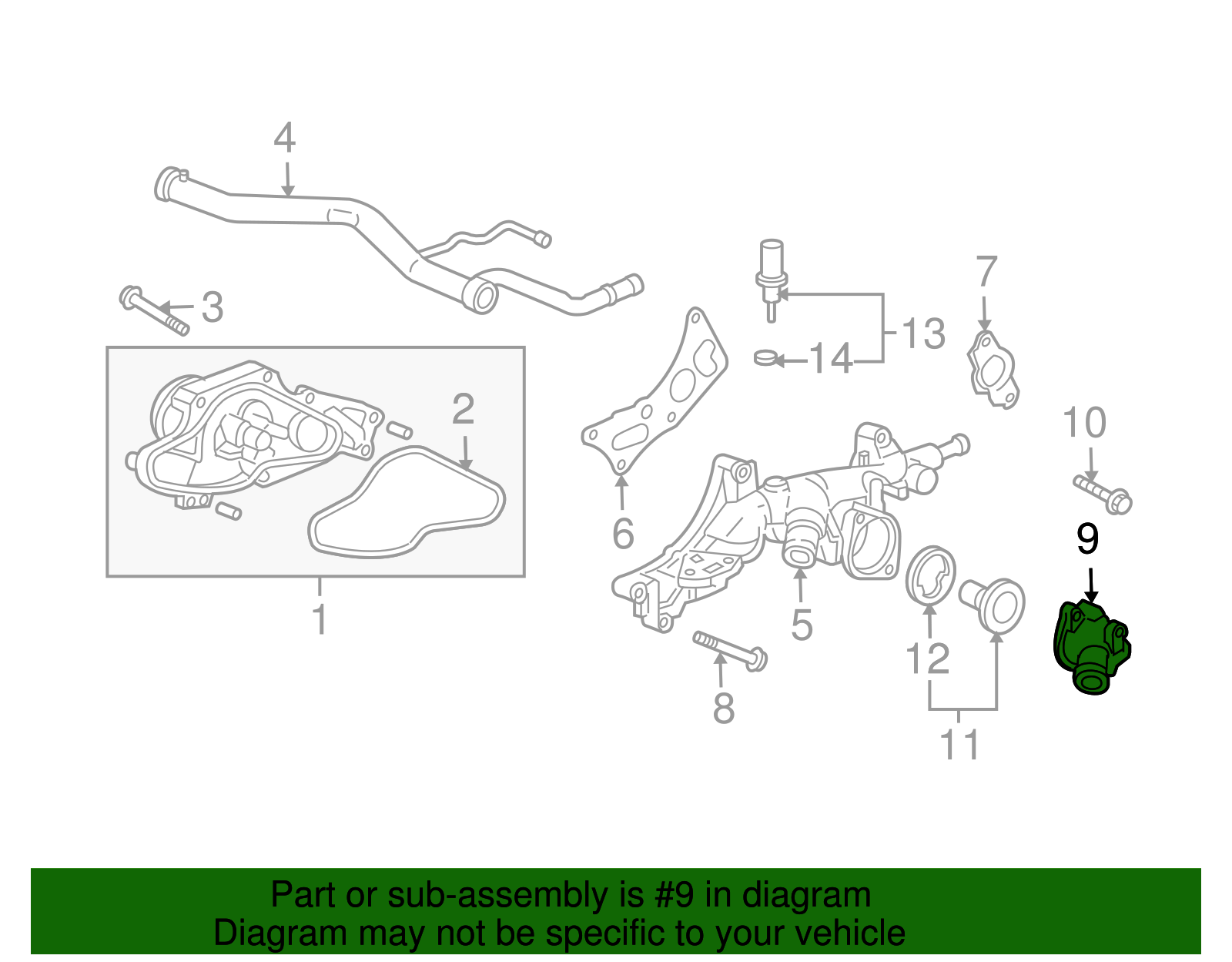 4

3

2

1

13

14

7

6

10

9

5

12

8

11

Part or sub-assembly is #9 in diagram
Diagram may not be specific to your vehicle