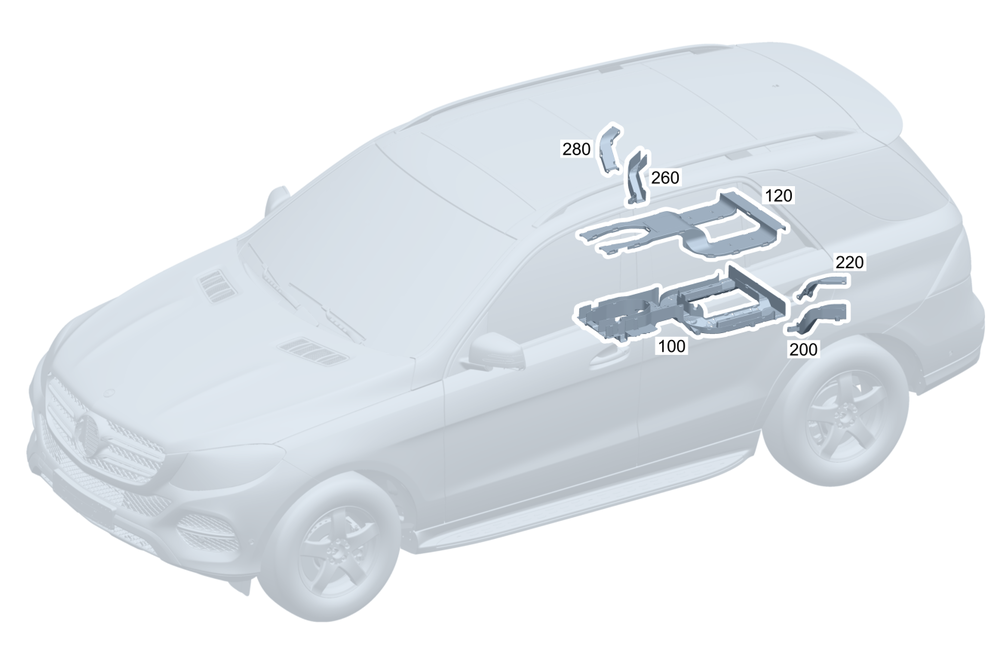 280
260
120
220
100
200