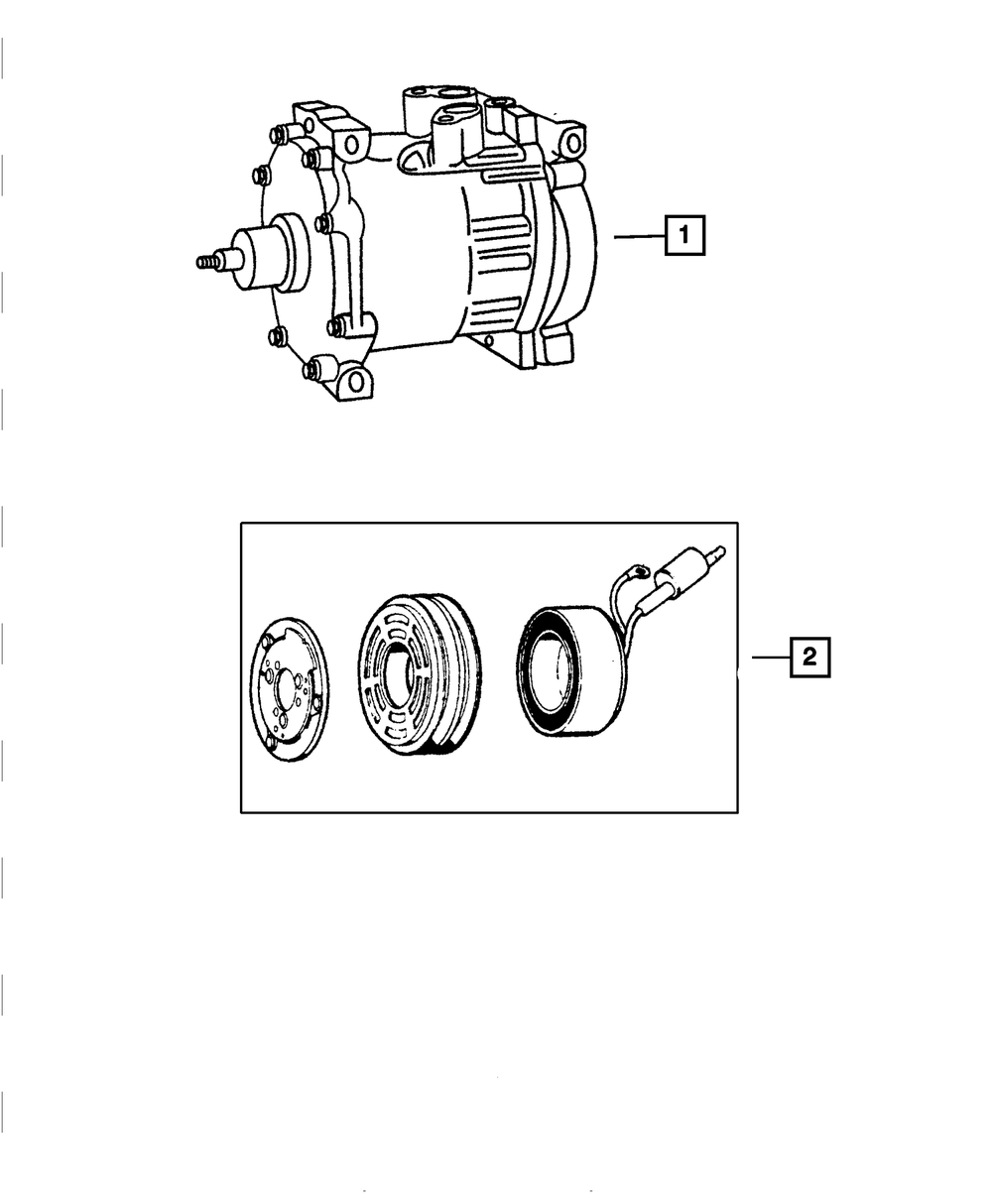 1

2