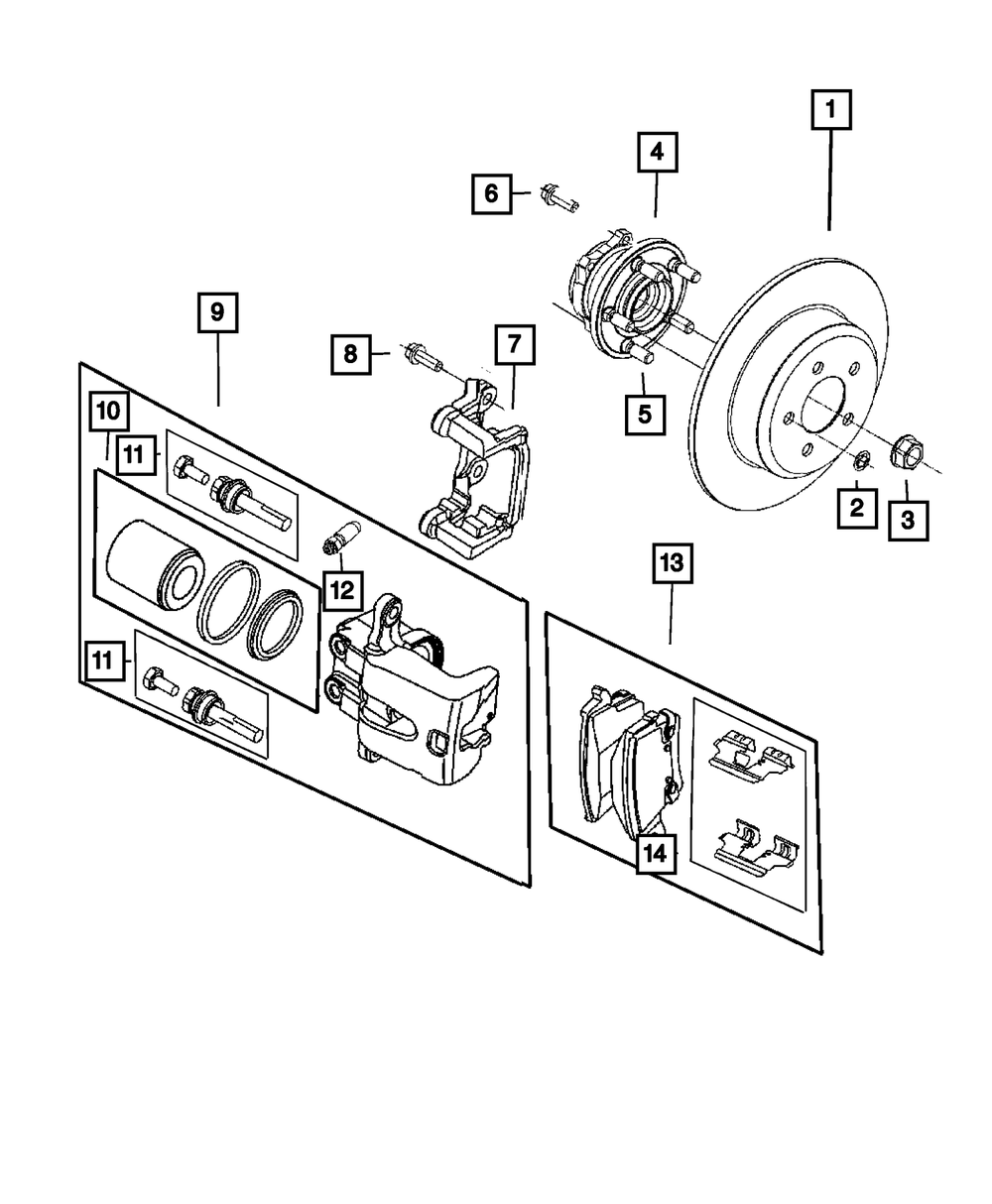 1
4
6
9
8
7
5
10
11
2
3
12
13
11
14