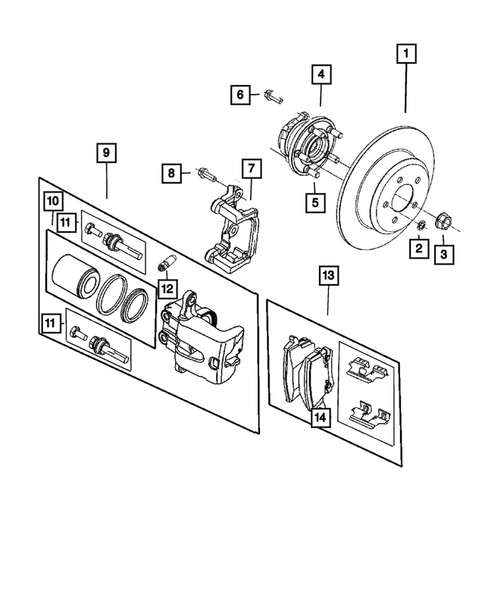 1
4
6
9
8
7
5
10
11
2
3
12
13
11
14