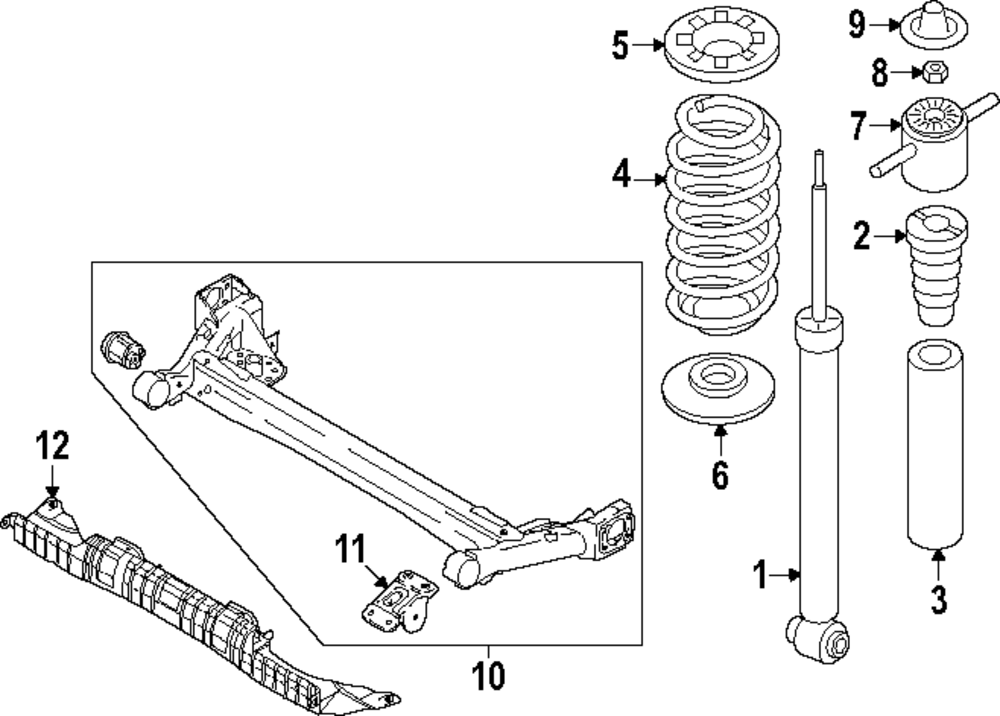 5
9
8
7
4
2
12
6
11
1
3
10