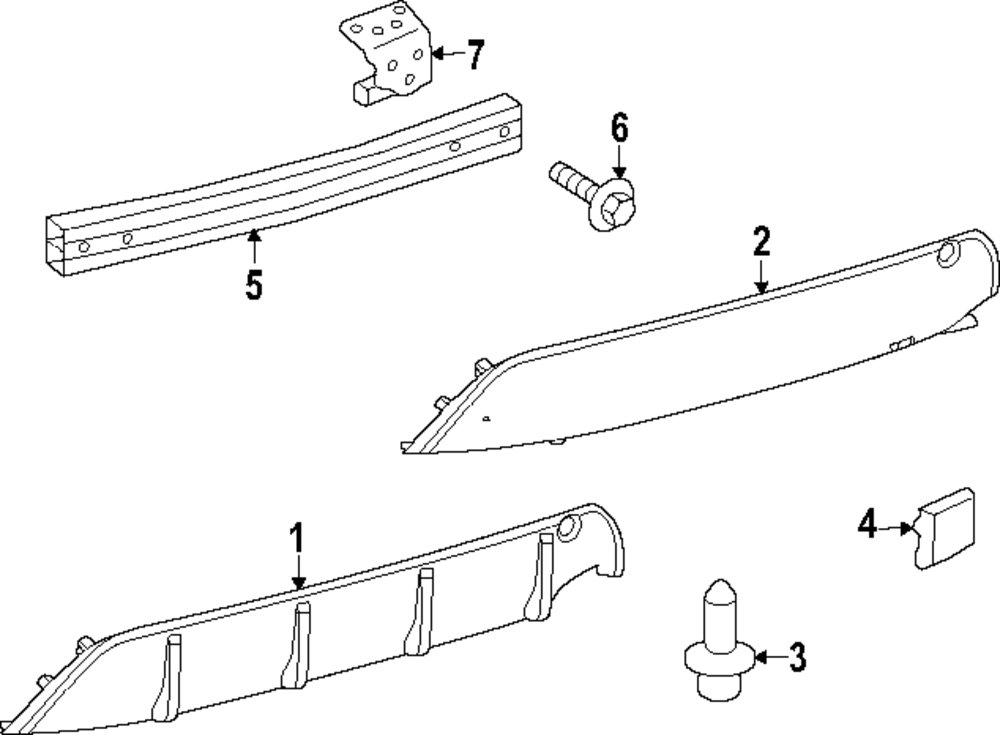 7
6
5
2
1
4
3