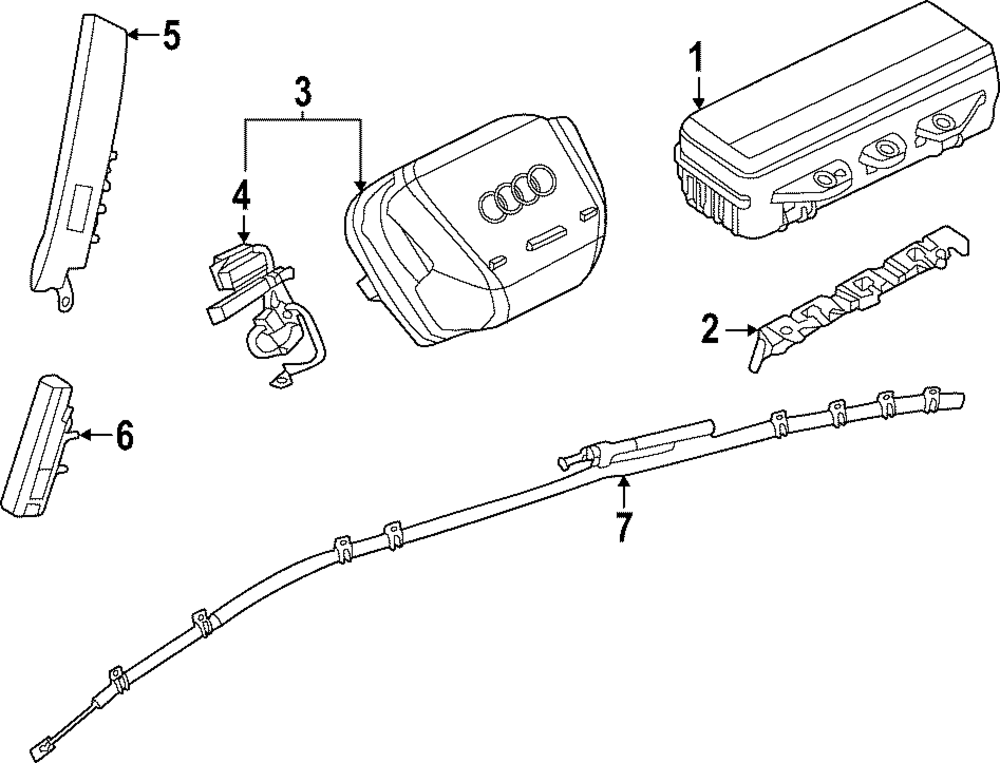 5
3
1
4
2
6
7