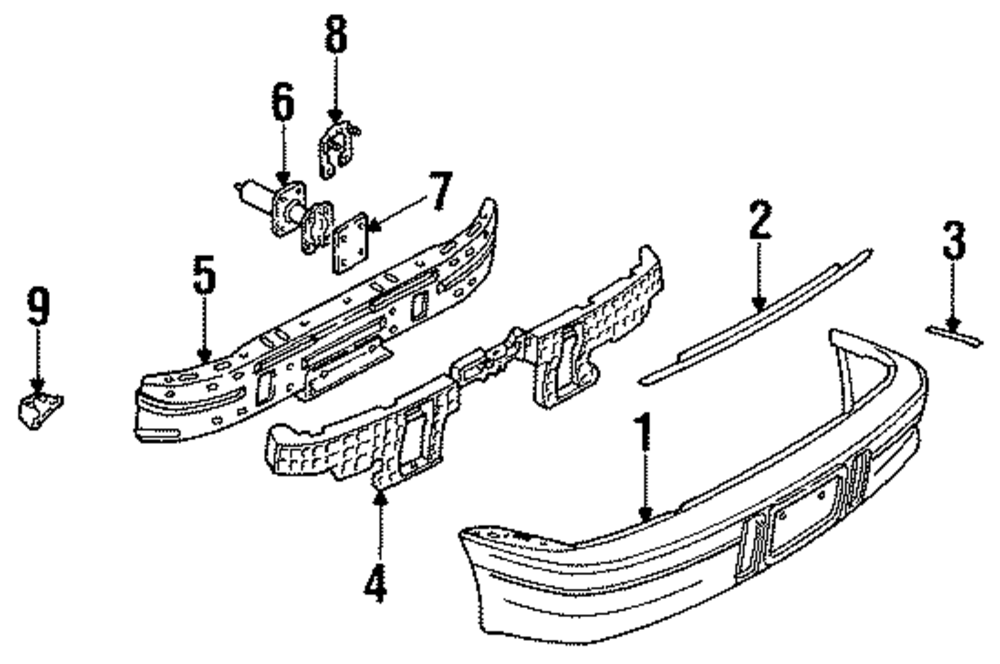 8
6
7
2
3
5
9
1
4