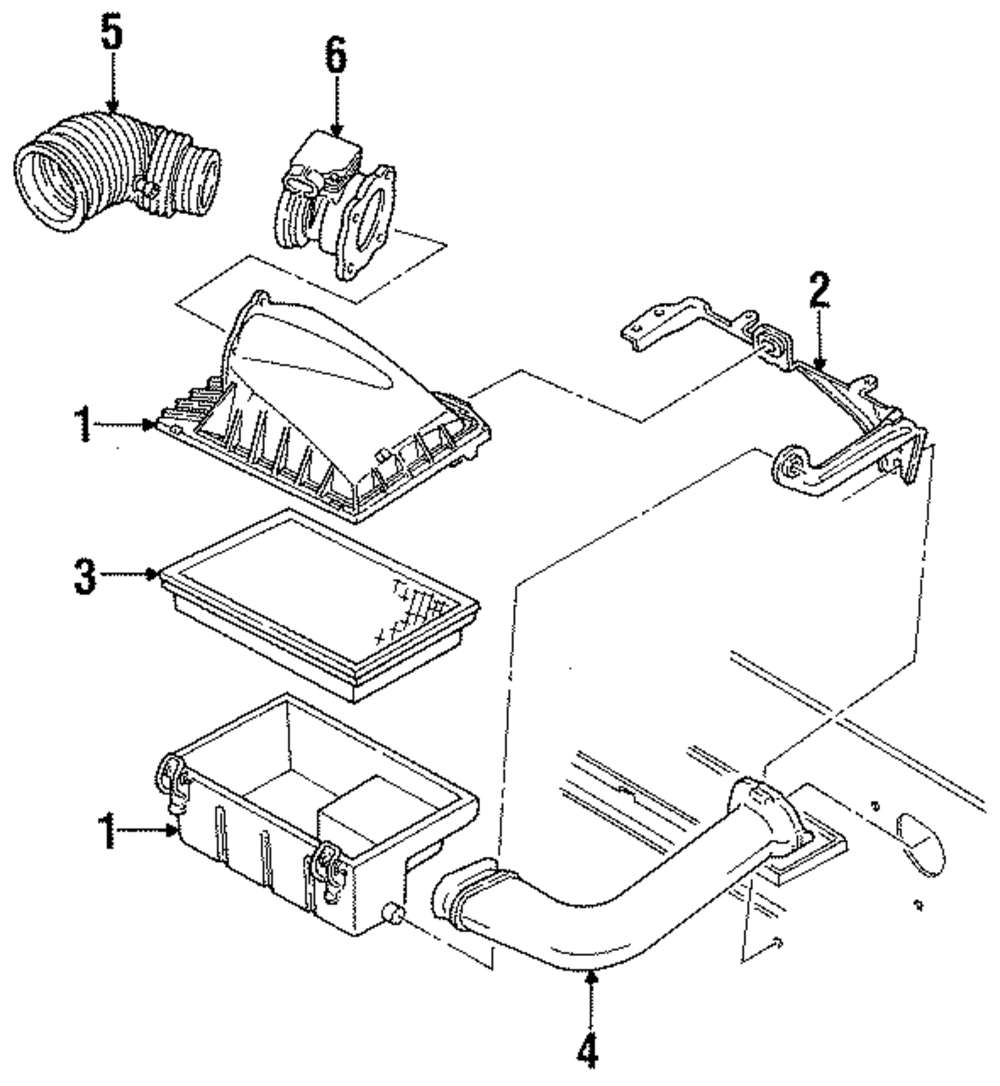 5
6
2
1
3
1
4