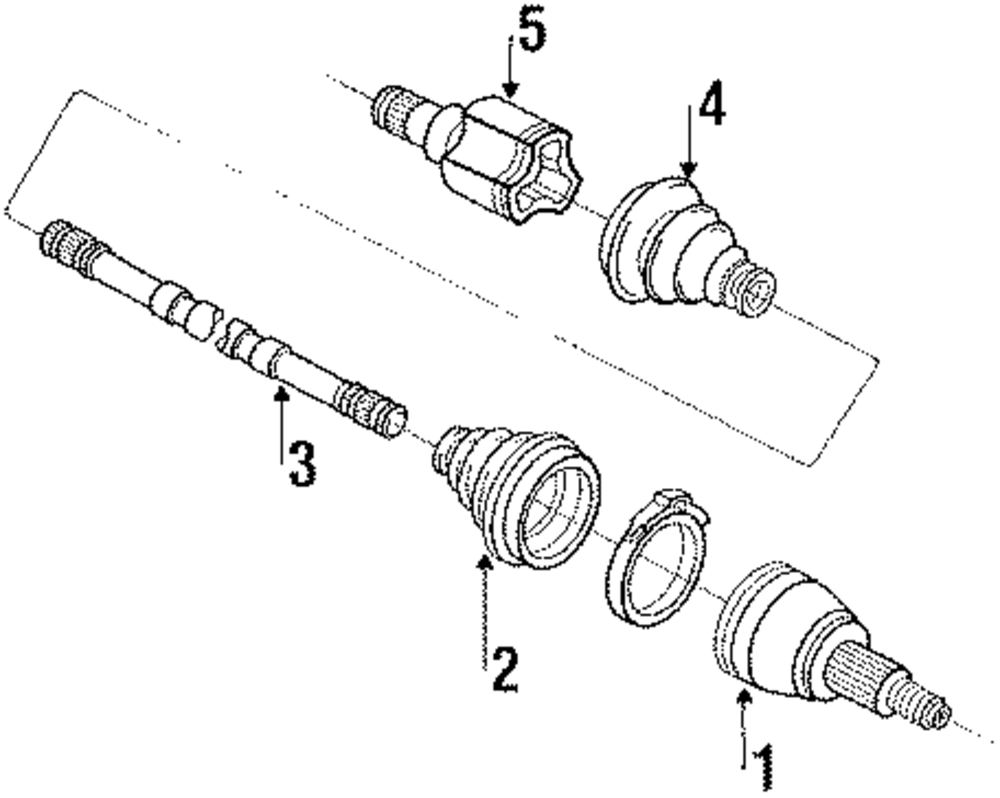 5
4
3
2
1