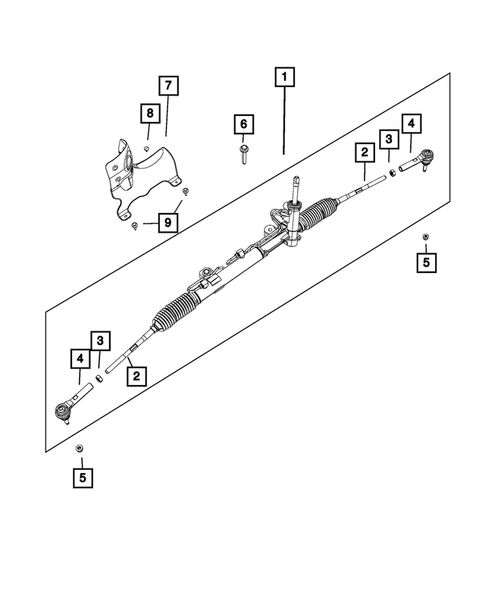 7
1
8
6
4
3
2
9
5
3
4
2
5