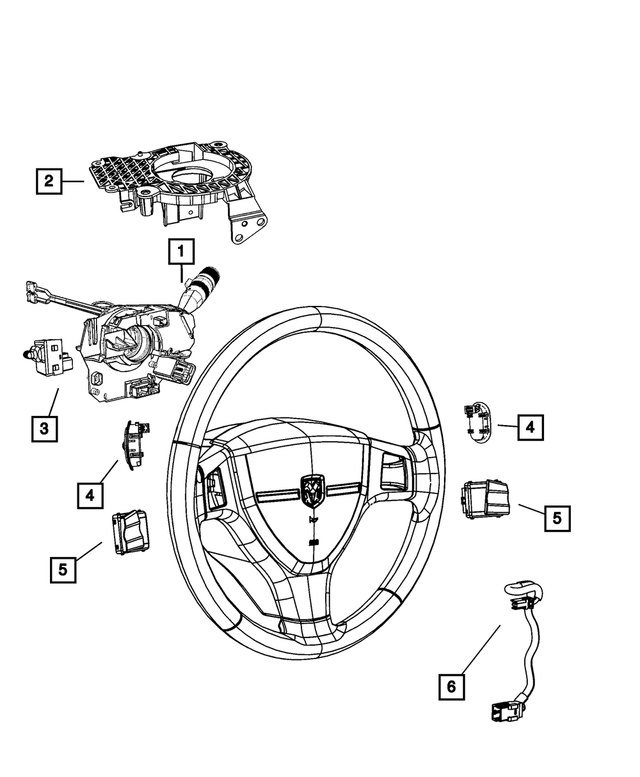 2
1
3
4
4
5
5
6