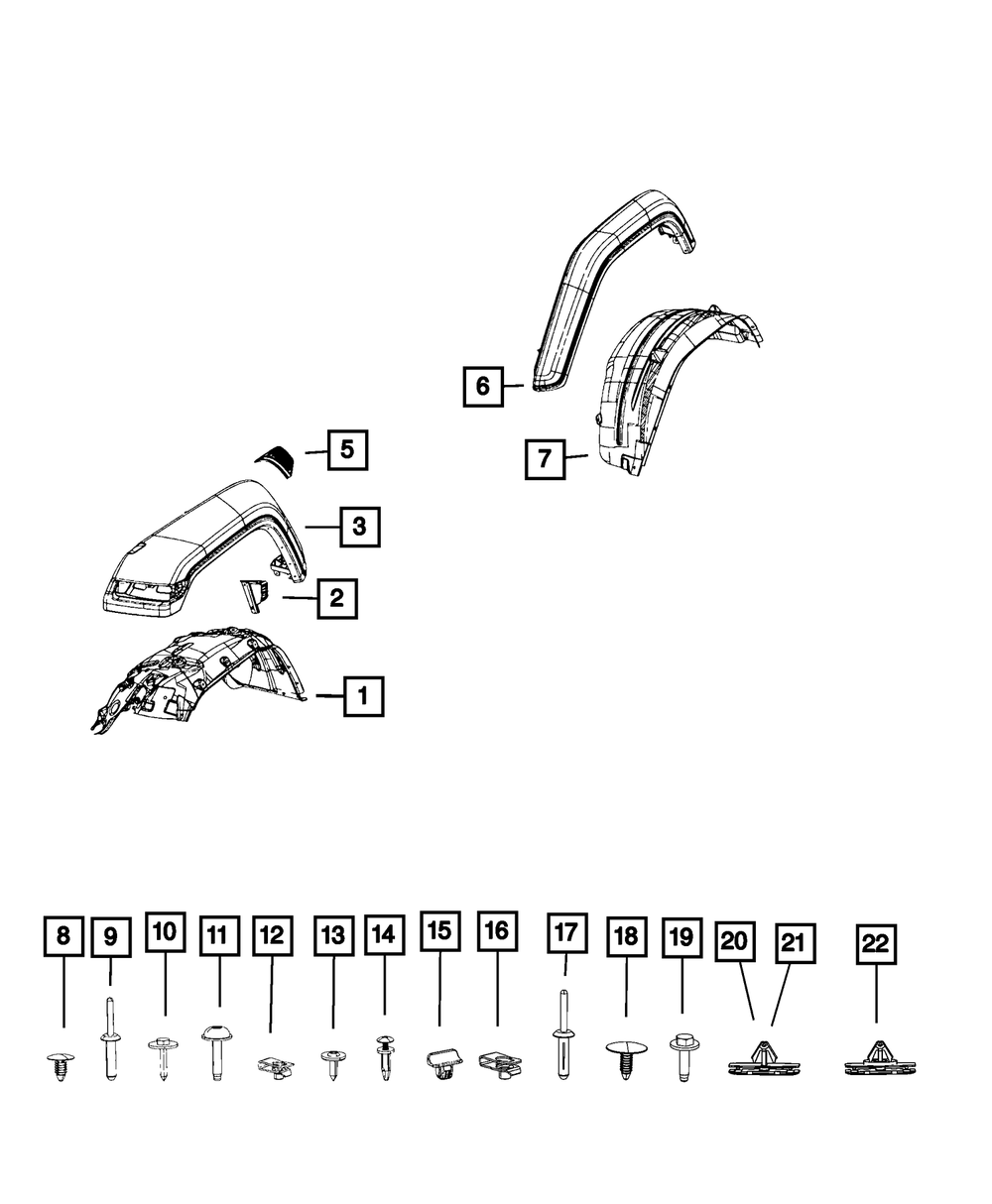 6

7

5

3

2

1

8 9 10 11 12 13 14 15 16 17 18 19 20 21 22