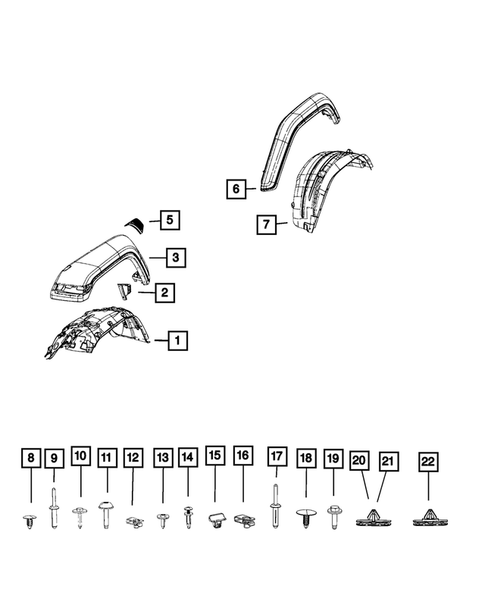 6
7
5
3
2
1
8
9
10
11
12
13
14
15
16
17
18
19
20
21
22