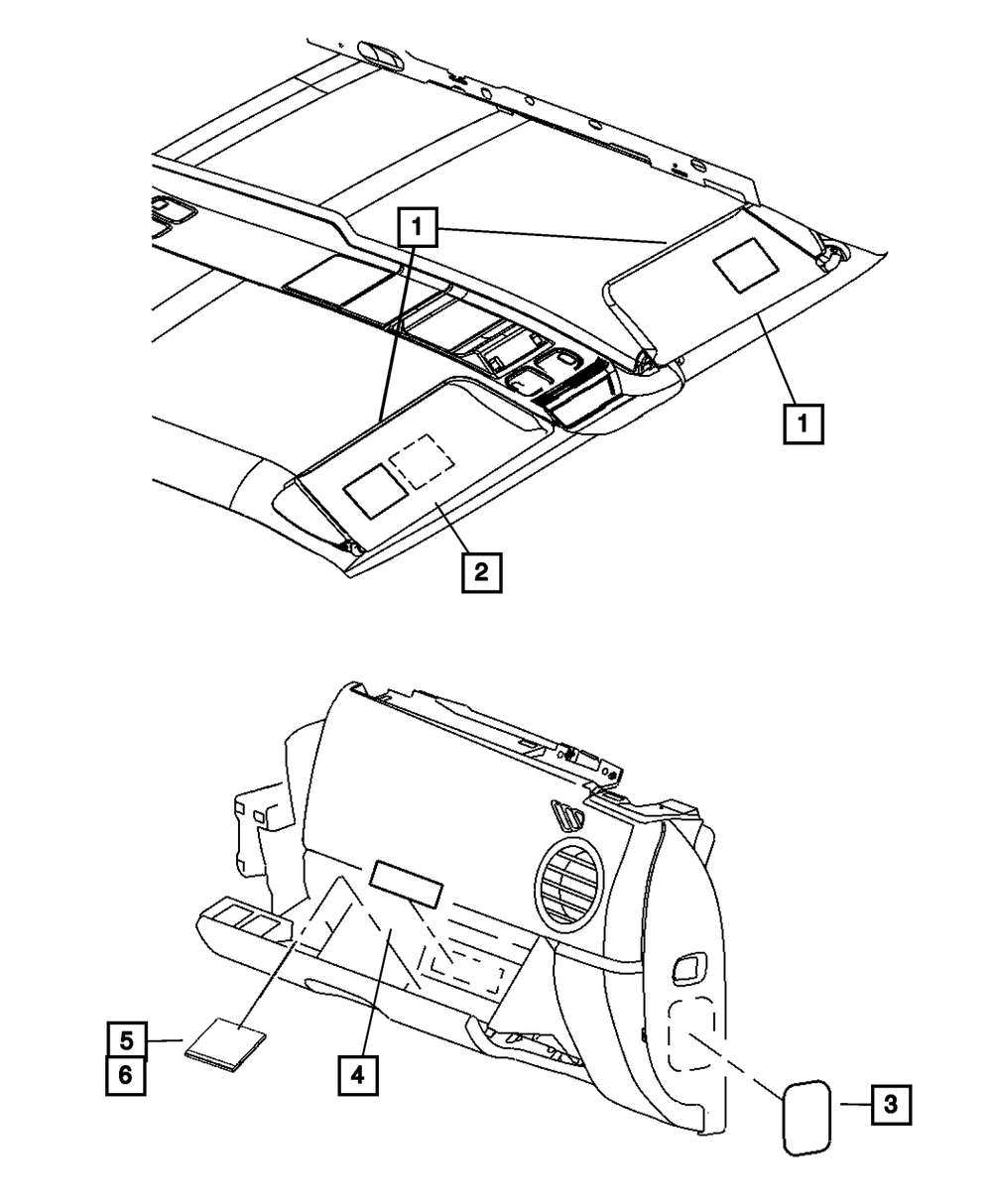 1
1
2
5
6
4
3