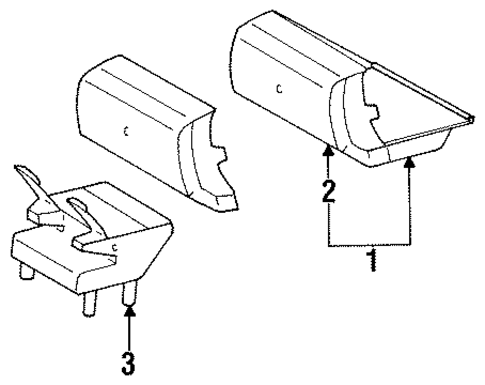 c
c
c
2
1
3