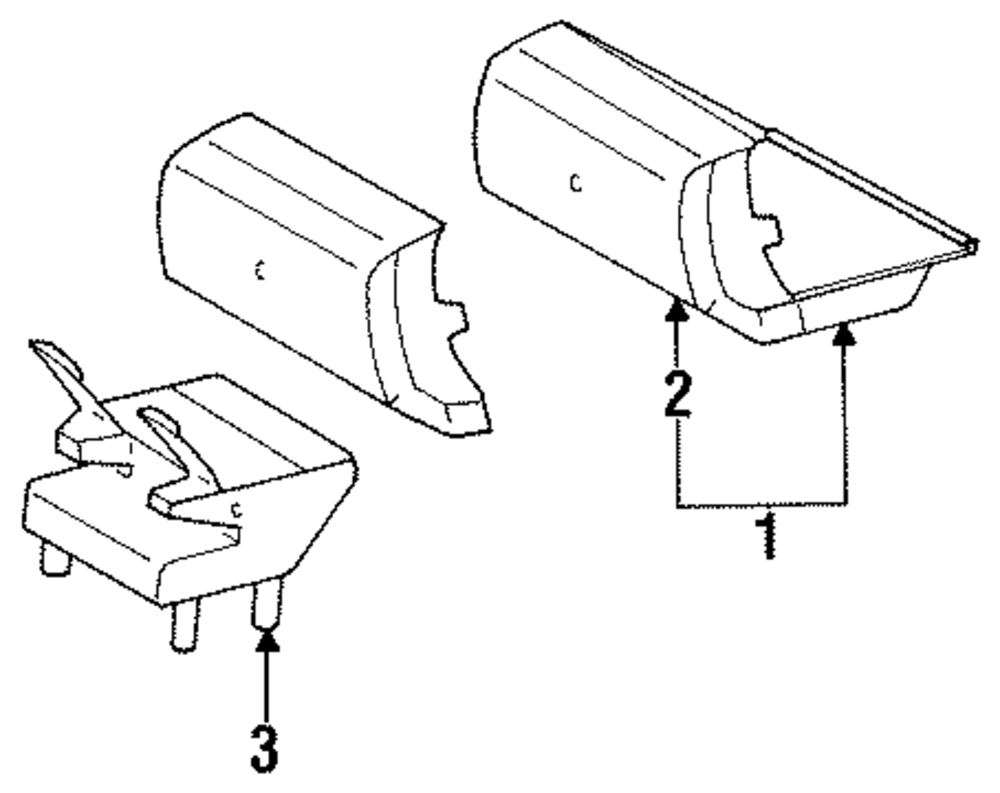 c
c
c
2
1
3