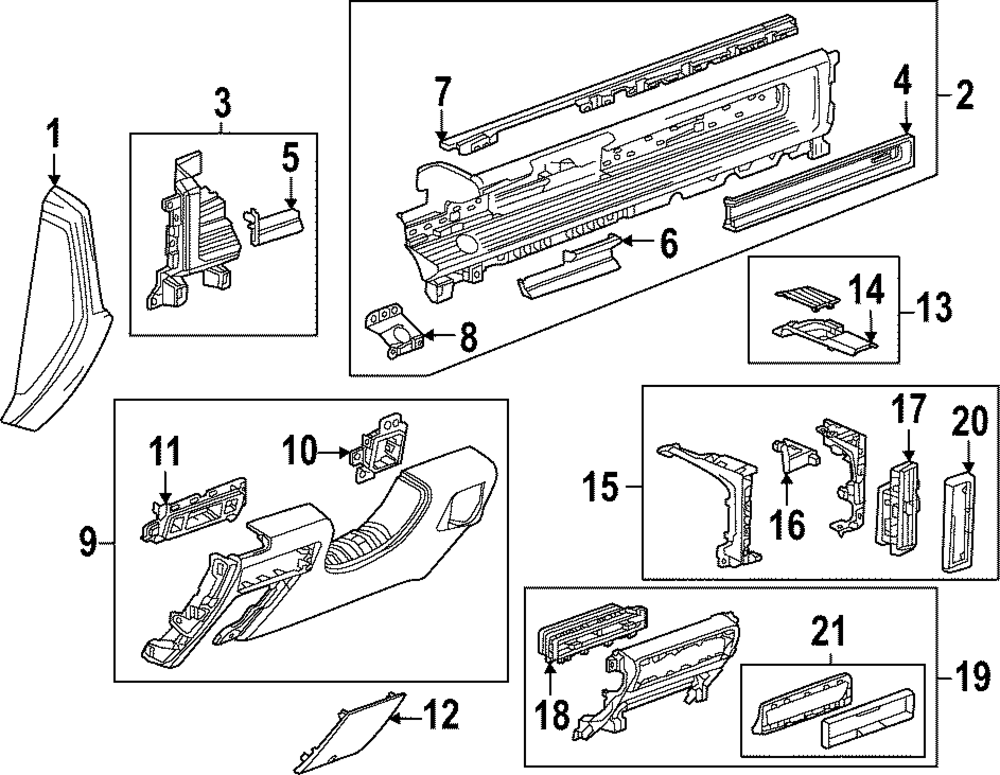 1
3
5
7
4
2
6
8
14
13
11
10
9
15
16
17
20
12
18
21
19