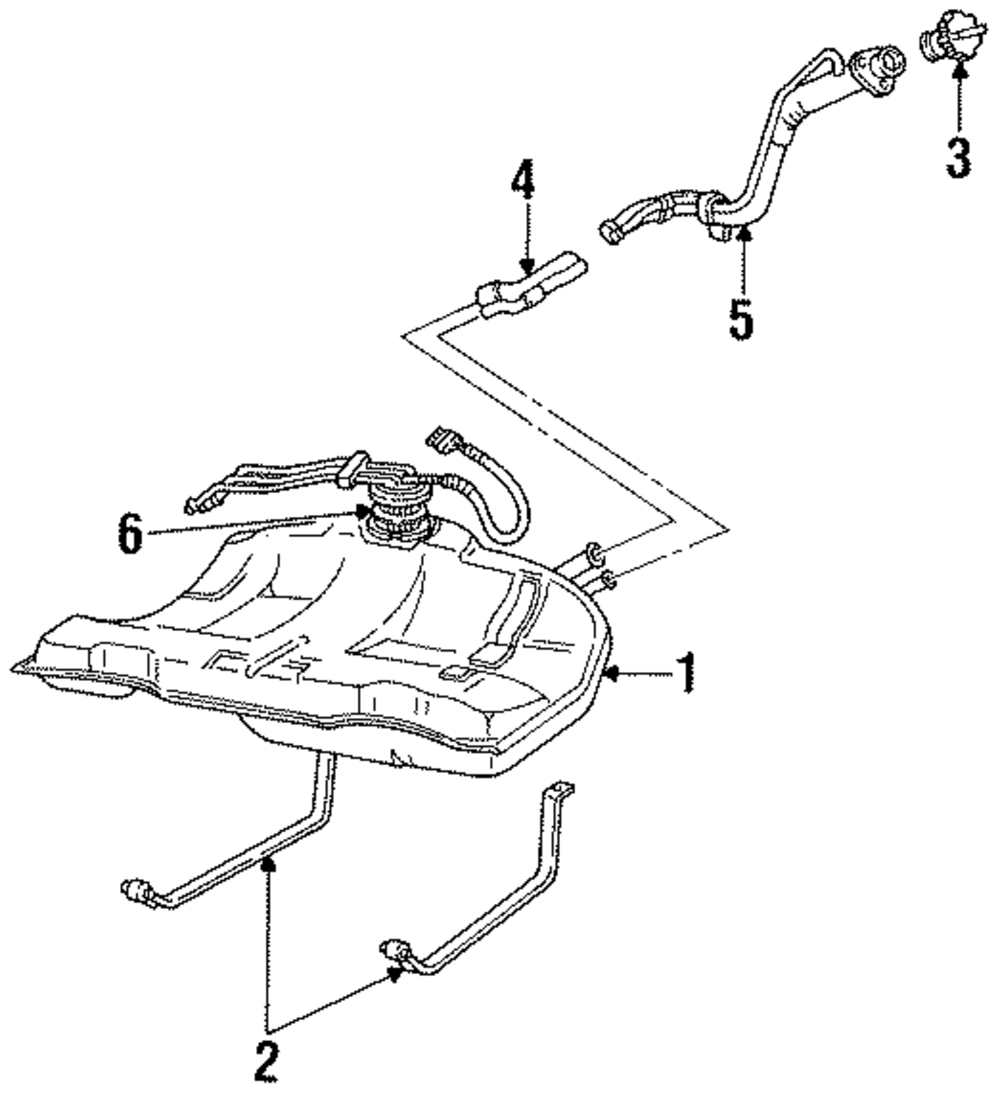 3
4
5
6
1
2