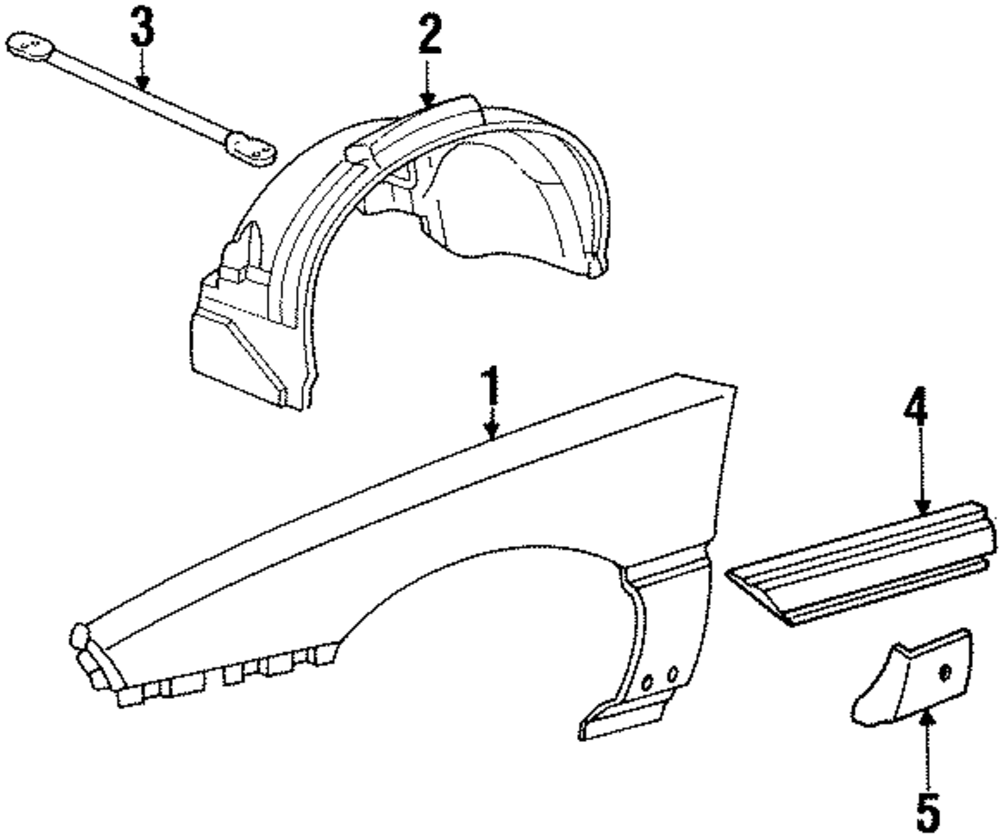 3
2
1
4
5