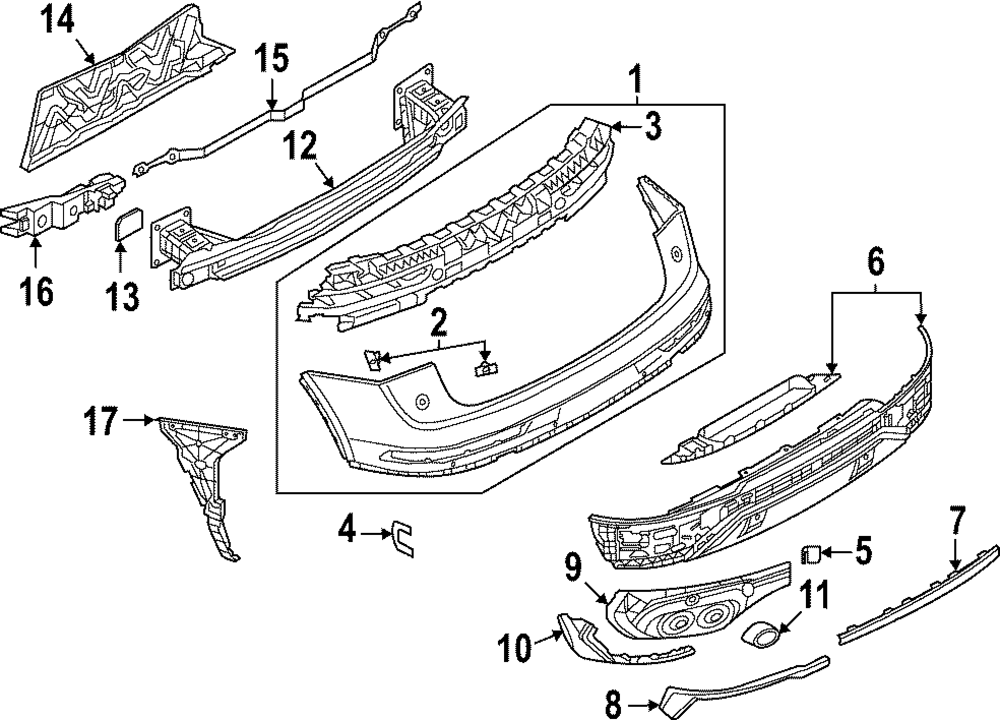 14
15
1
3
12
16
13
2
6
17
4
5
7
9
11
10
8