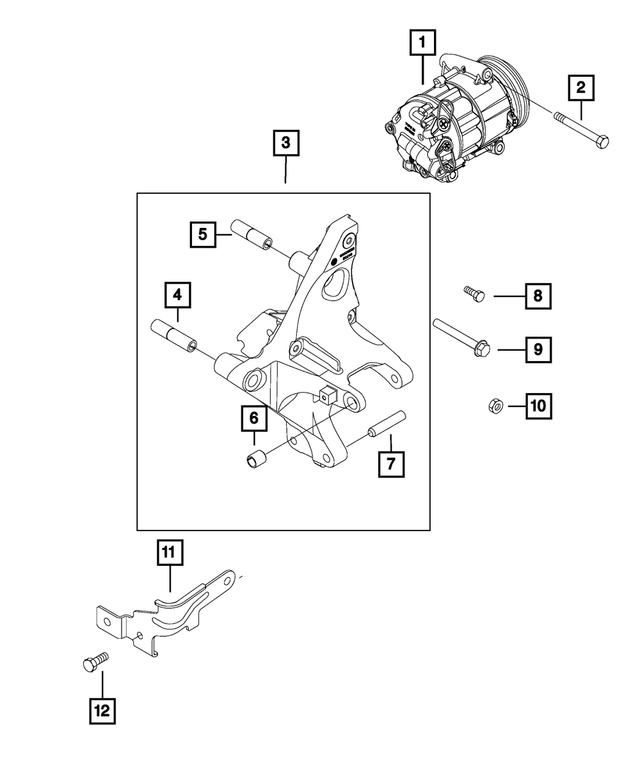 1
2
3
5
4
8
9
10
6
7
11
12