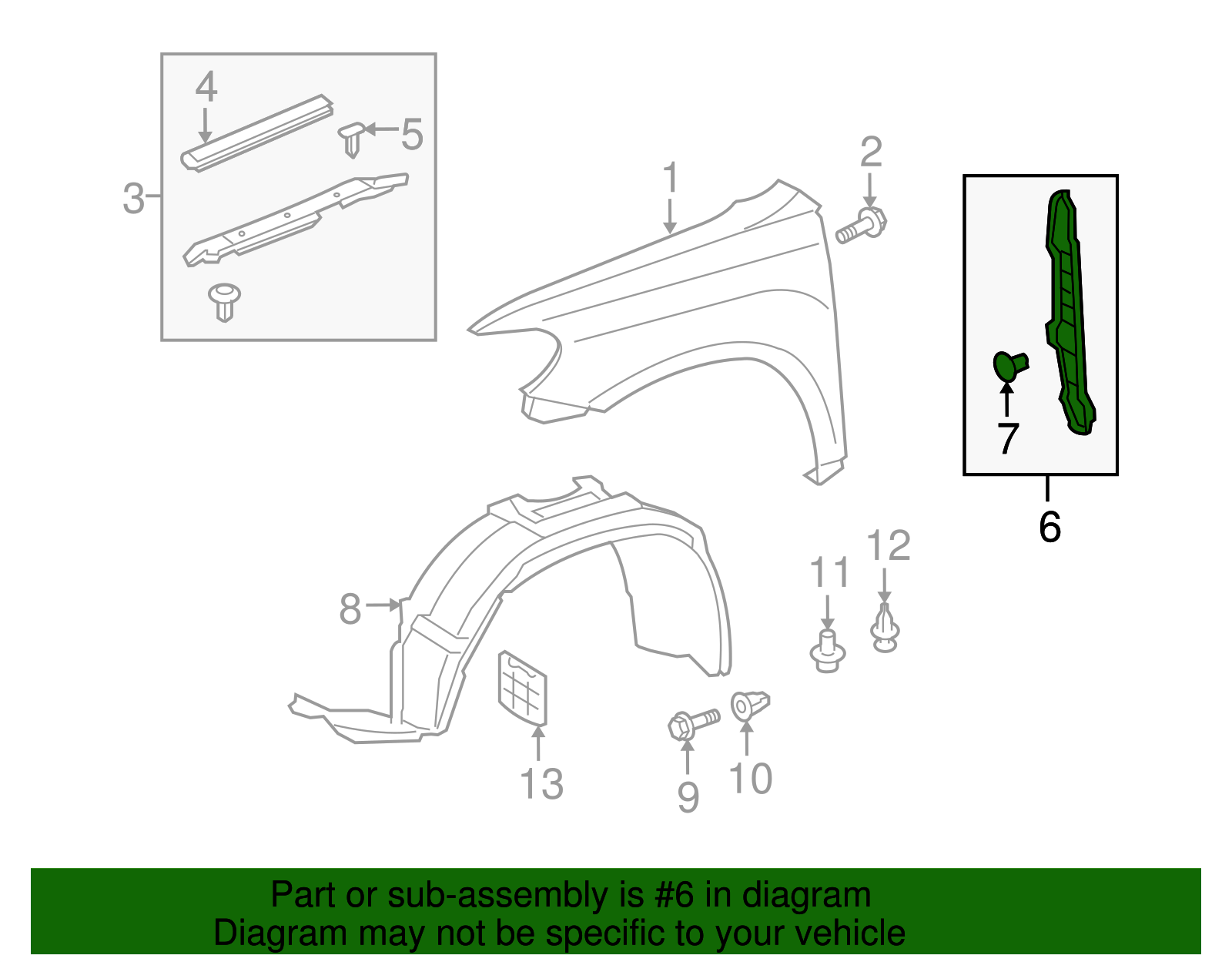 4
5
3
1
2
7
6
8
11
12
13
9
10

Part or sub-assembly is #6 in diagram
Diagram may not be specific to your vehicle