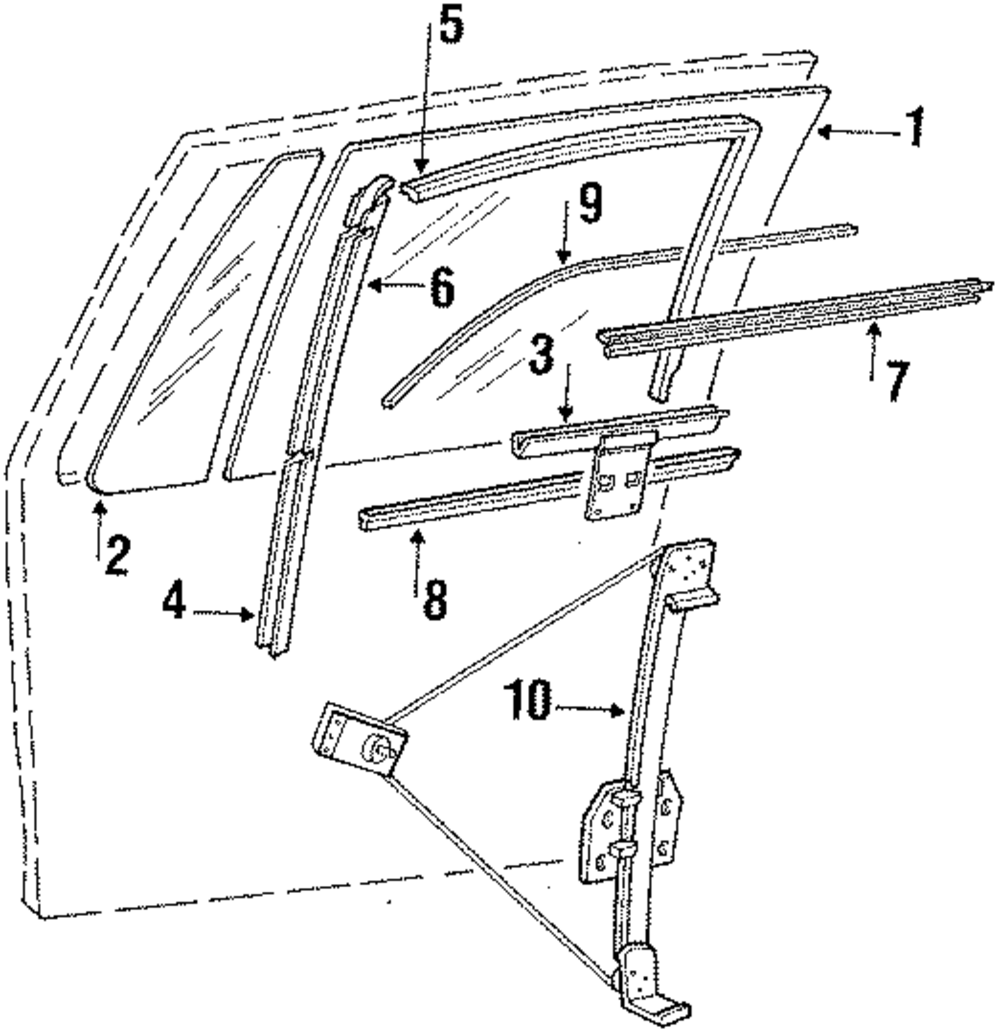 5
1
9
6
3
7
2
8
4
10