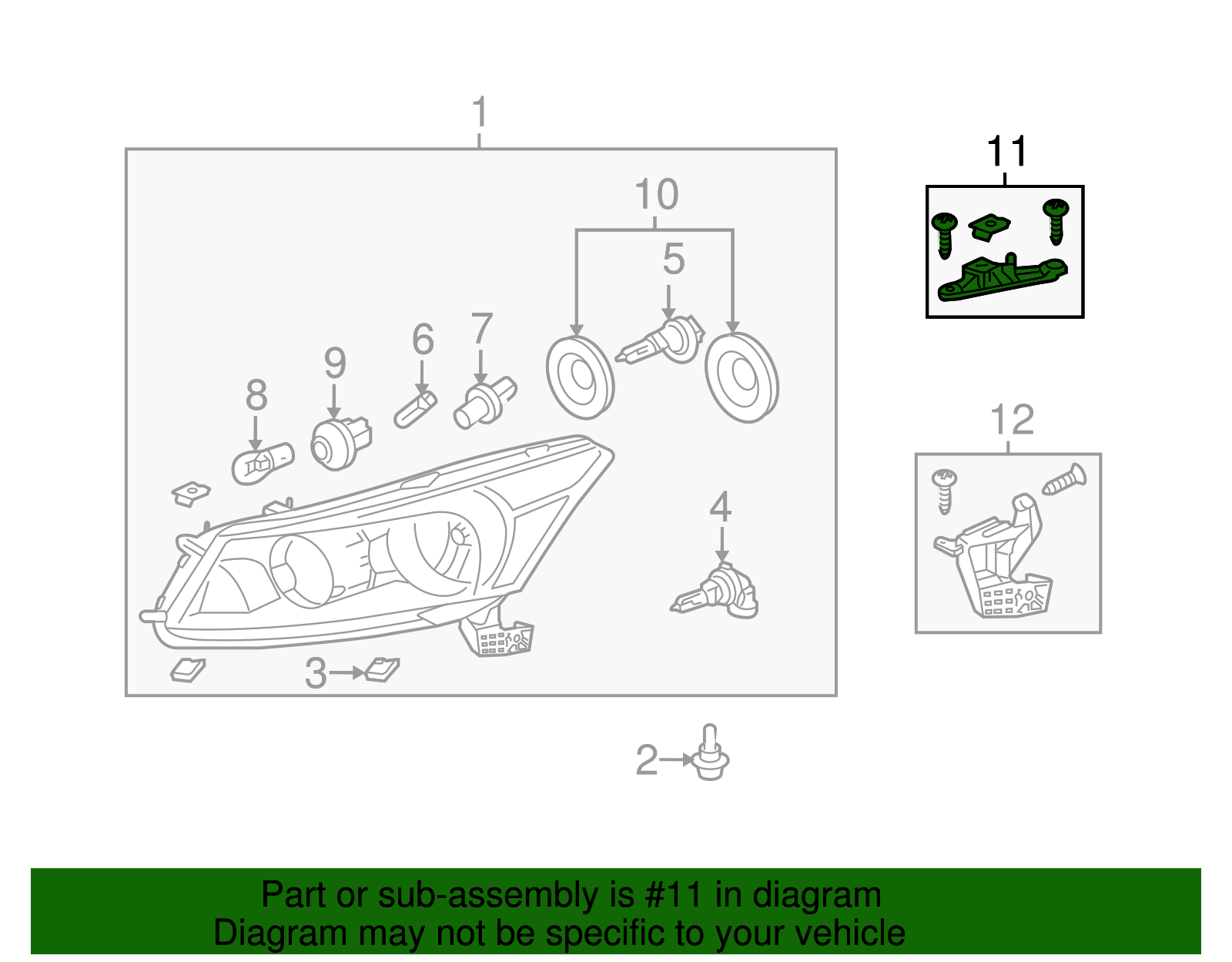 1

11

10

5

6

7

9

8

12

4

3

2

Part or sub-assembly is #11 in diagram
Diagram may not be specific to your vehicle