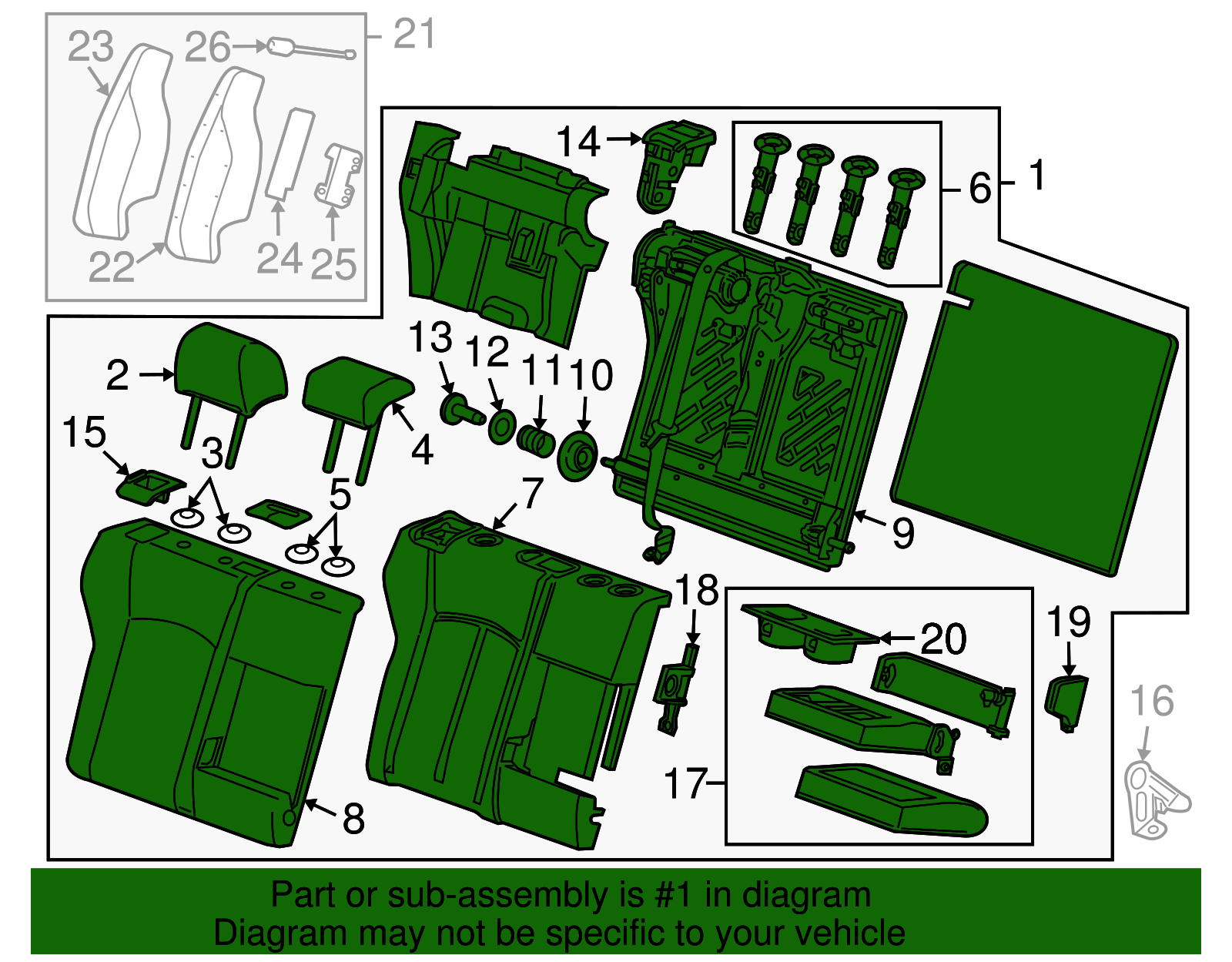 23
26
21
22
24
25
14
6
1
13
12
11
10
2
4
15
3
5
7
9
18
20
19
16
17
8

Part or sub-assembly is #1 in diagram
Diagram may not be specific to your vehicle