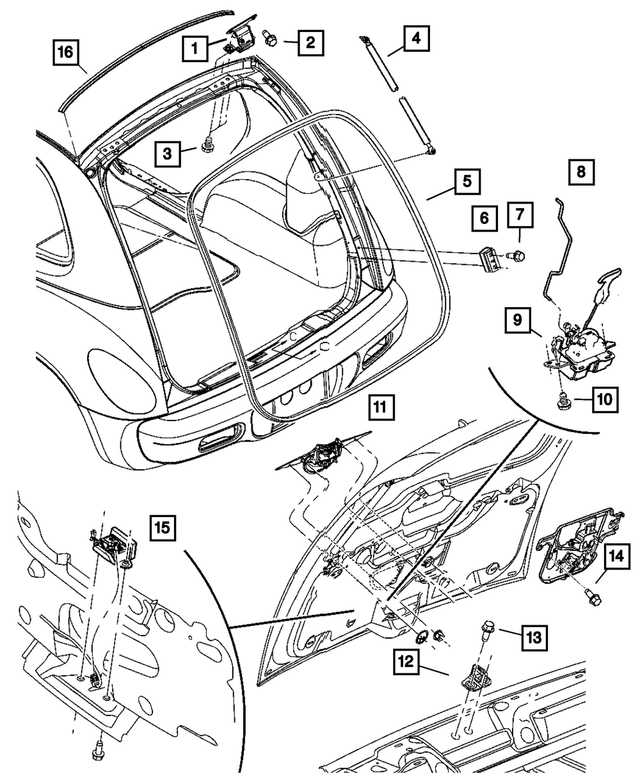 16
1
2
4
3
5
8
6
7
9
10
11
15
14
13
12