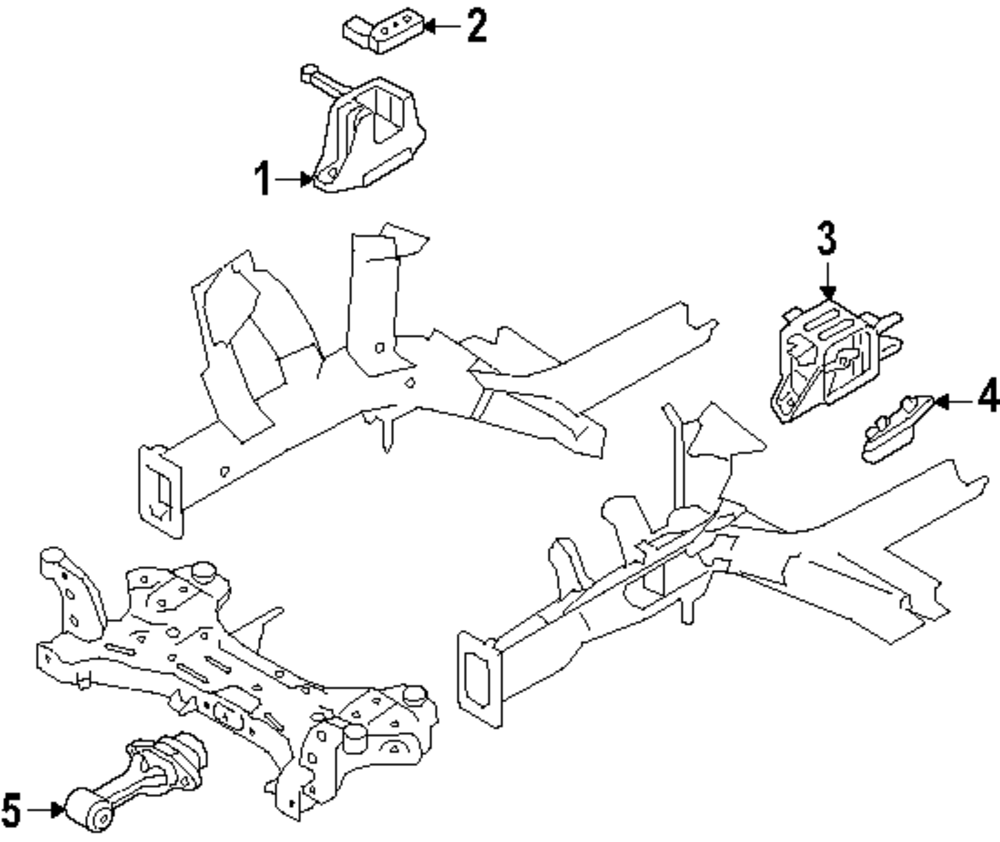 2
1
3
4
5