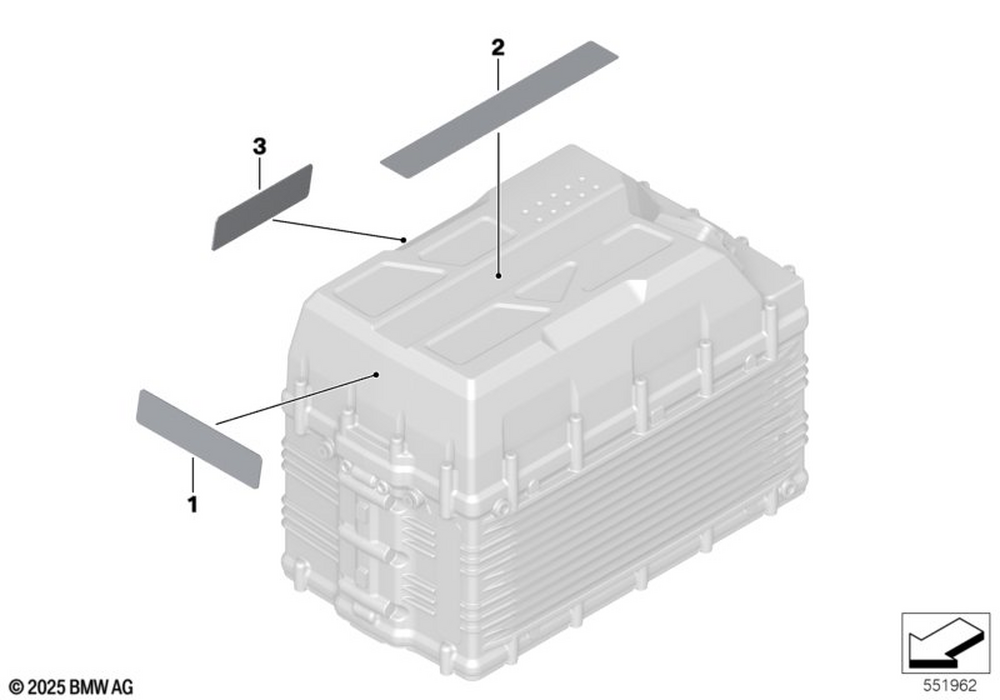 2

3

1

© 2025 BMW AG

551962