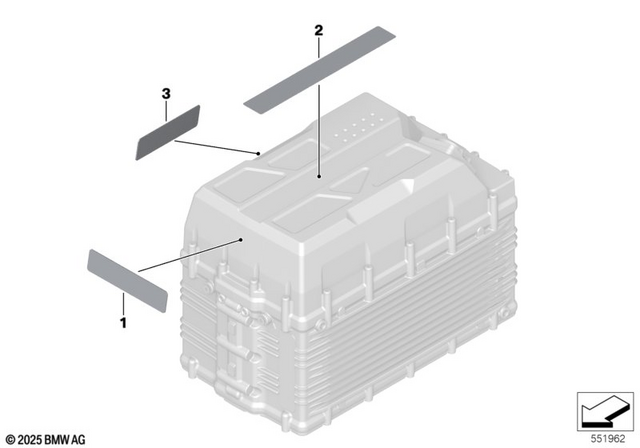 2
3
1
© 2025 BMW AG
551962