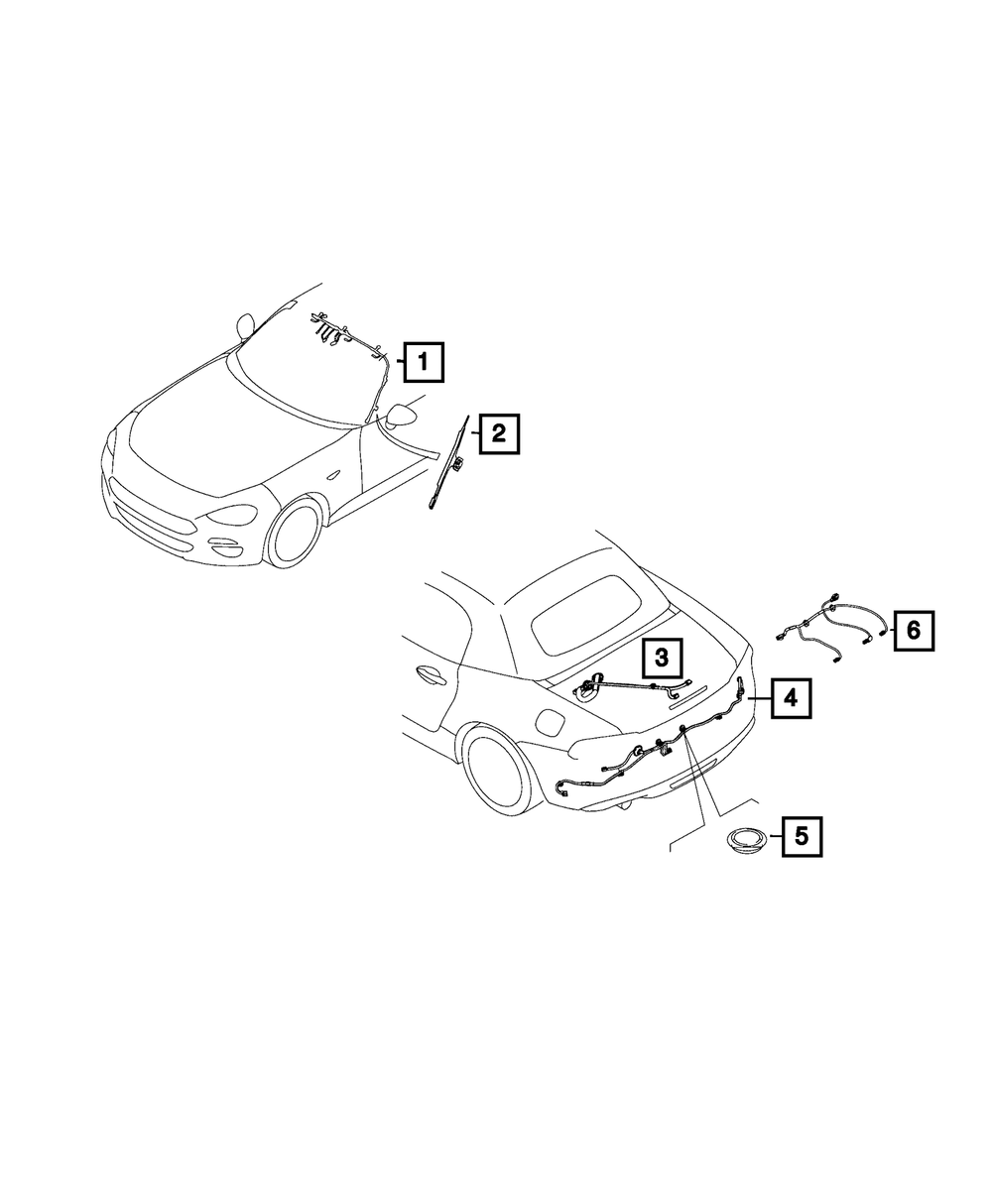 1
2
3
6
4
5