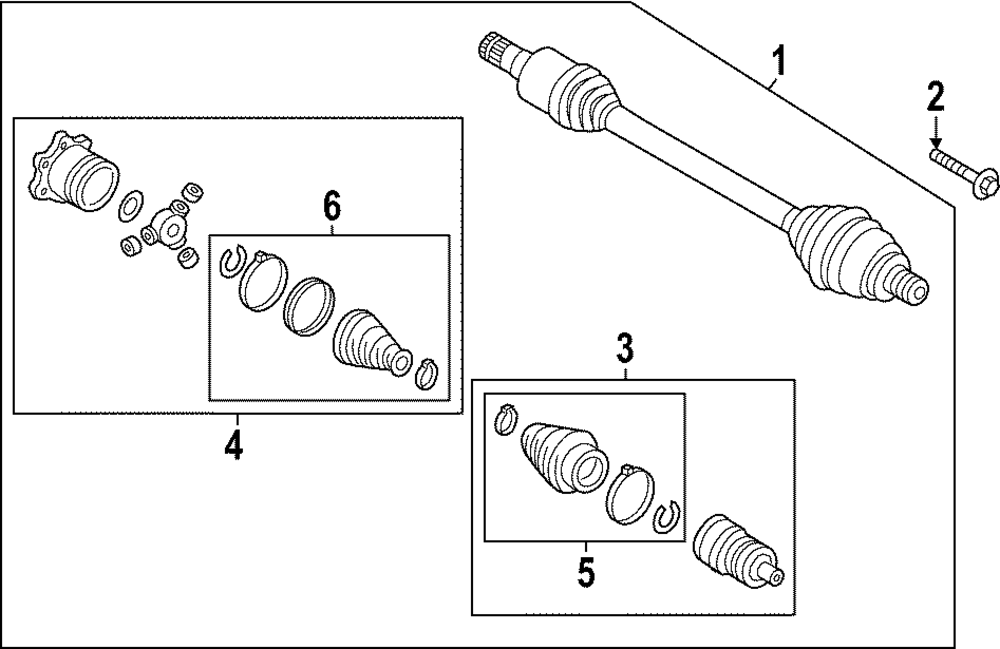 1
2
6
3
4
5