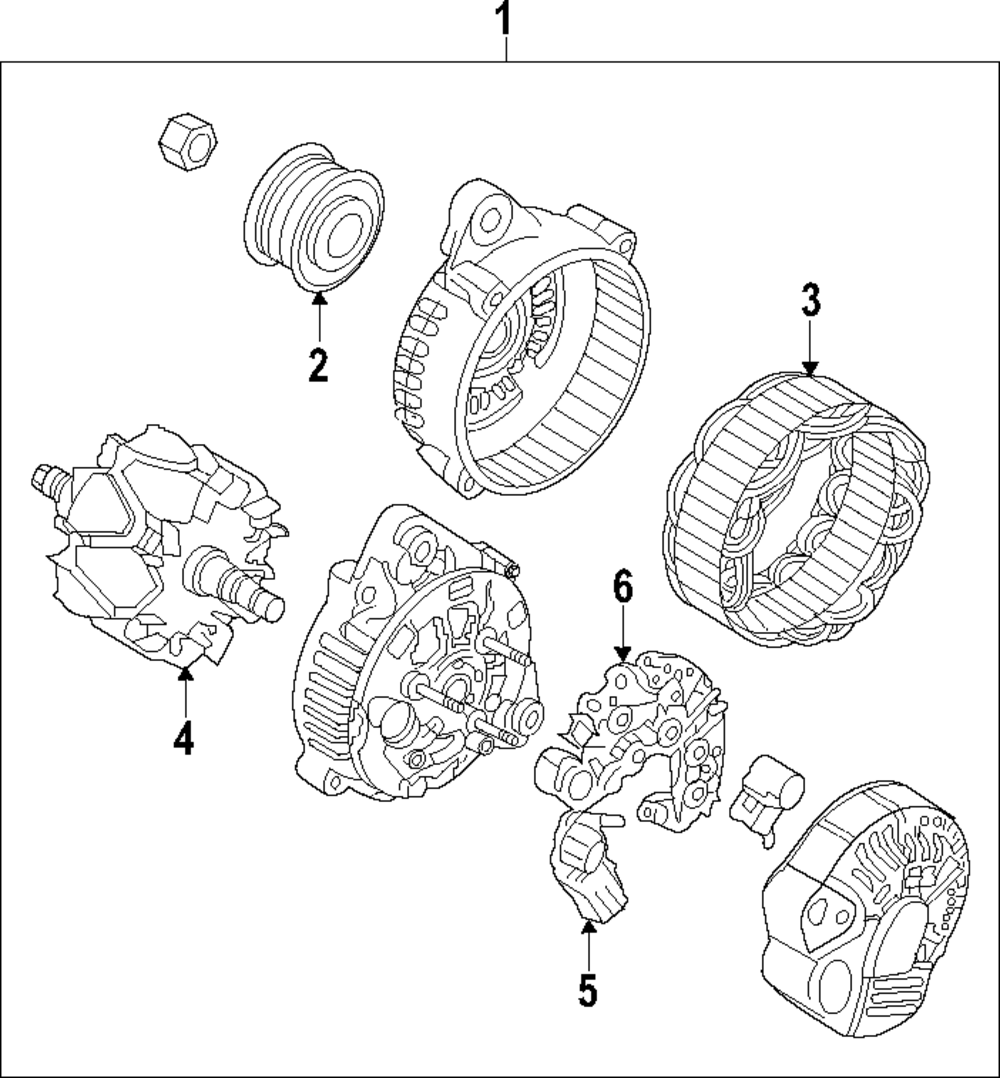 1
2
3
4
6
5