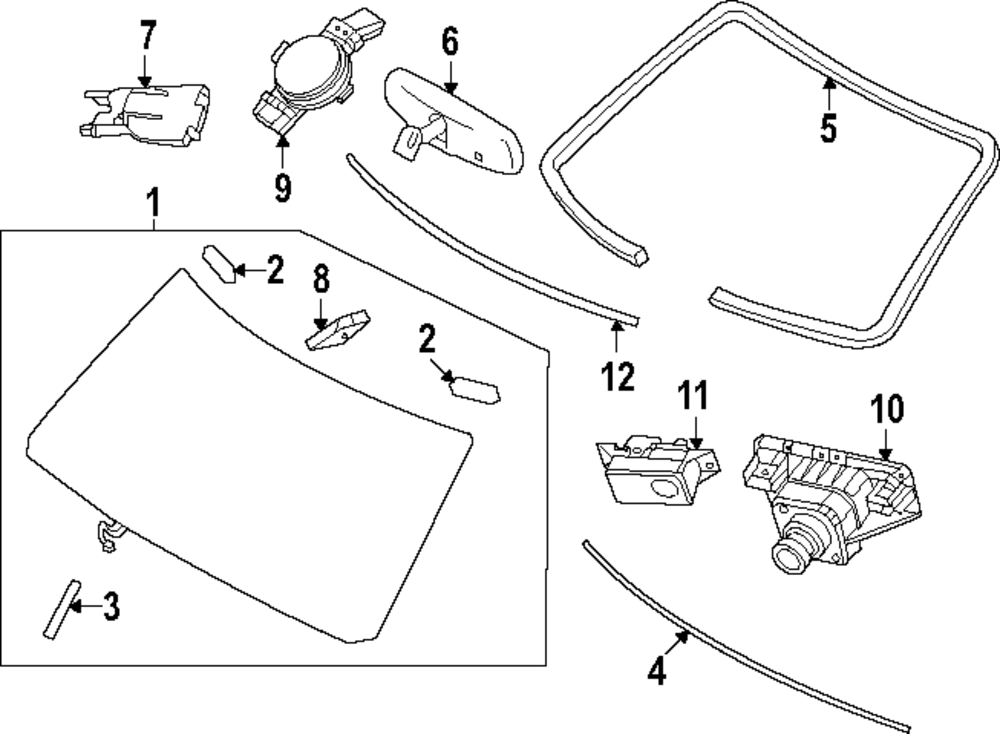 7
6
5
9
1
2
8
2
12
11
10
3
4