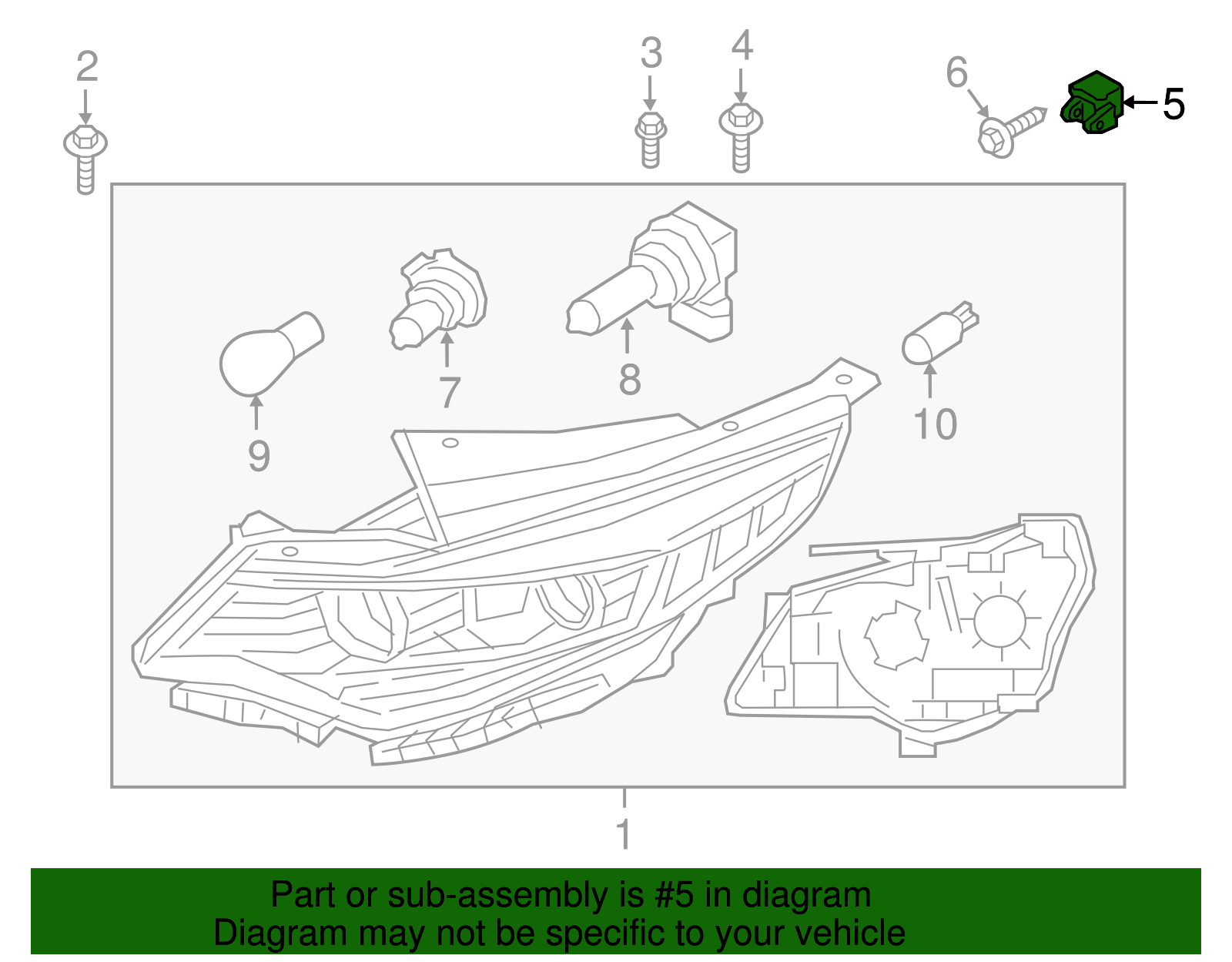 2

3

4

6

5

7

8

9

10

1

Part or sub-assembly is #5 in diagram
Diagram may not be specific to your vehicle