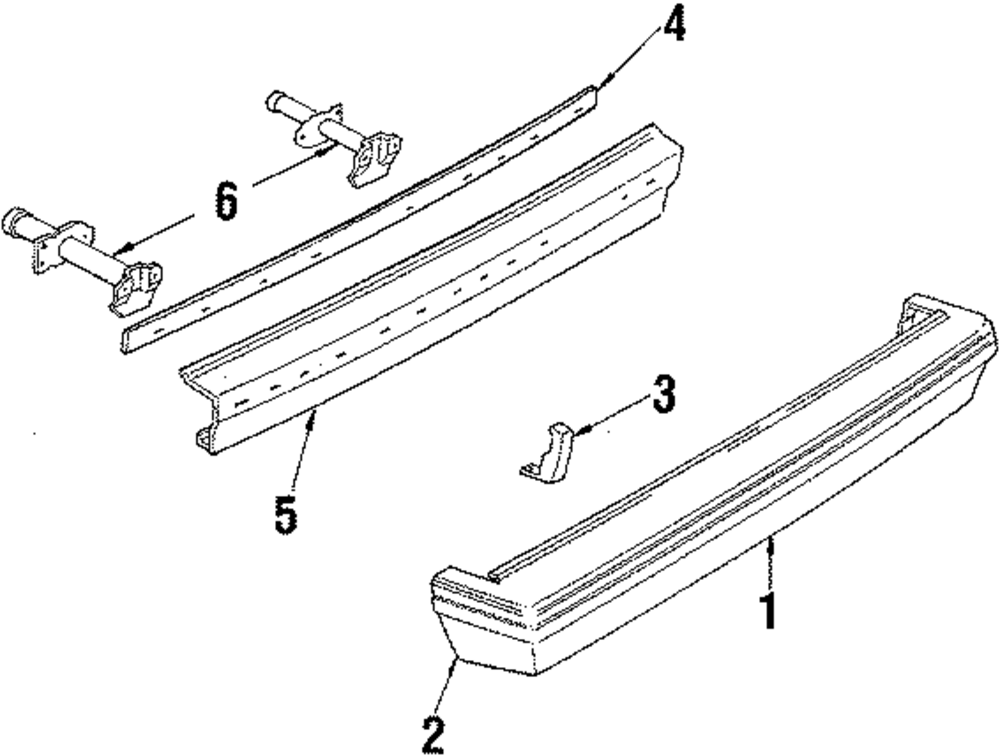 4
6
3
5
1
2