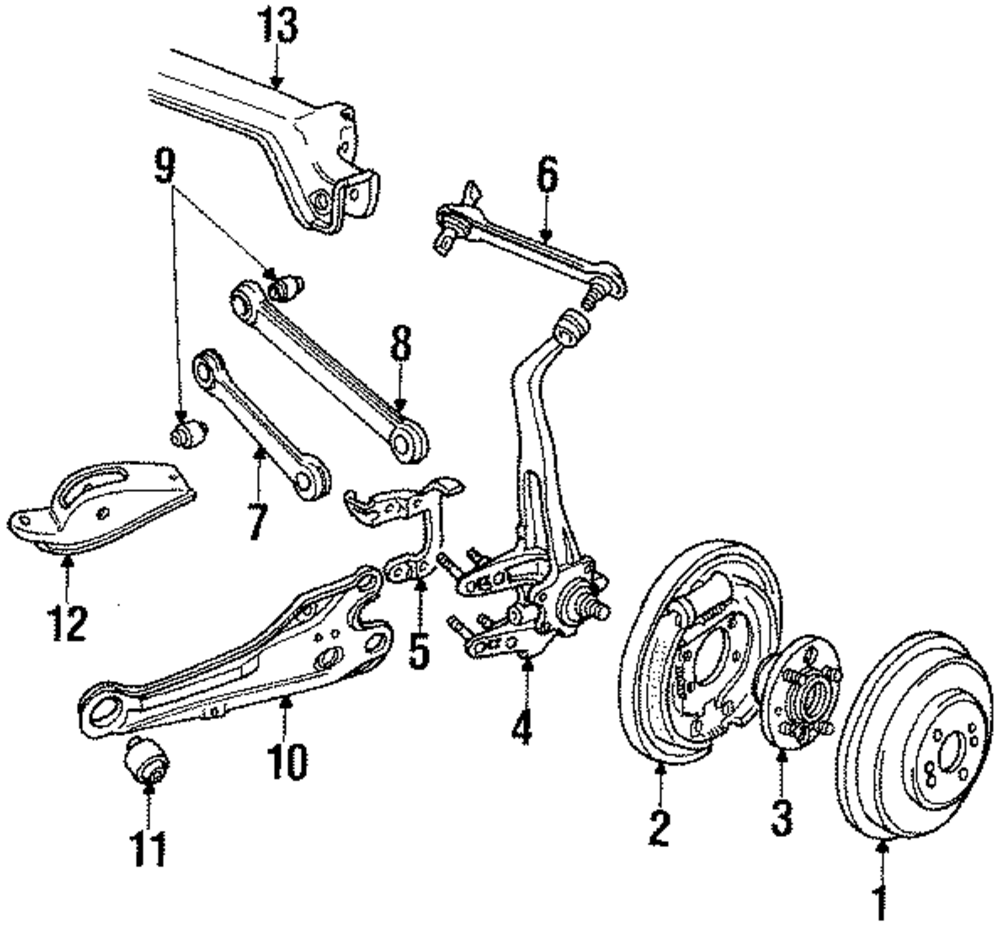 13
9
6
8
7
12
5
10
4
11
2
3
1