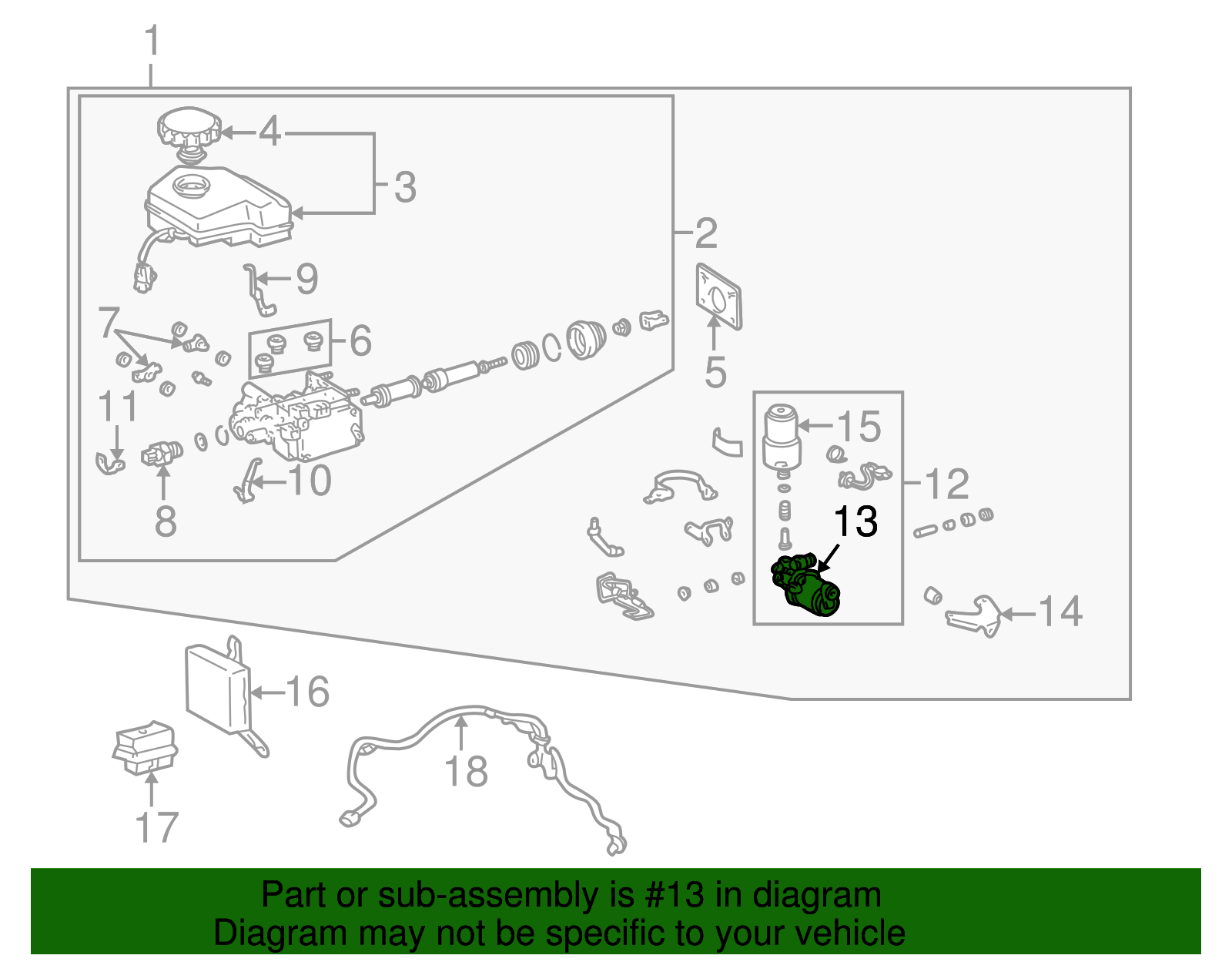 1
4
3
2
9
7
6
5
11
15
10
12
8
13
14
16
18
17

Part or sub-assembly is #13 in diagram
Diagram may not be specific to your vehicle