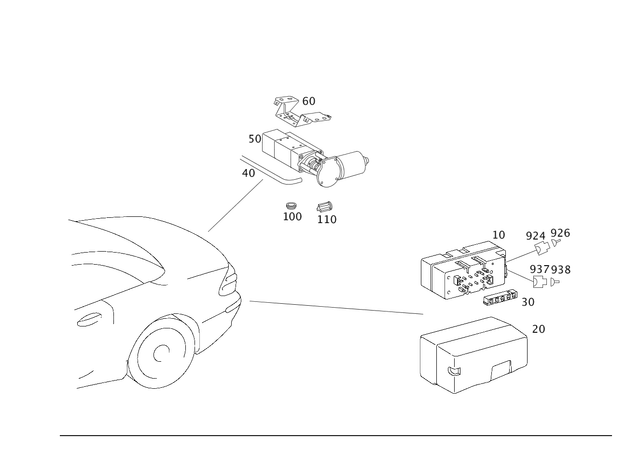 60
50
40
100
110
10
924
926
937
938
30
20