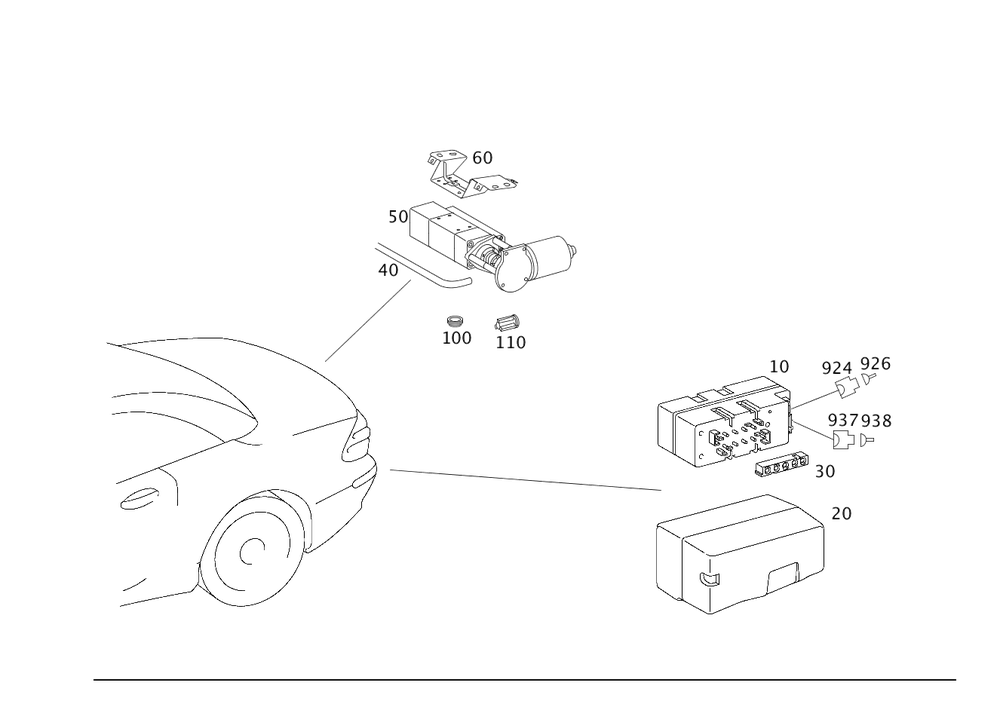 60
50
40
100
110
10
924
926
937
938
30
20