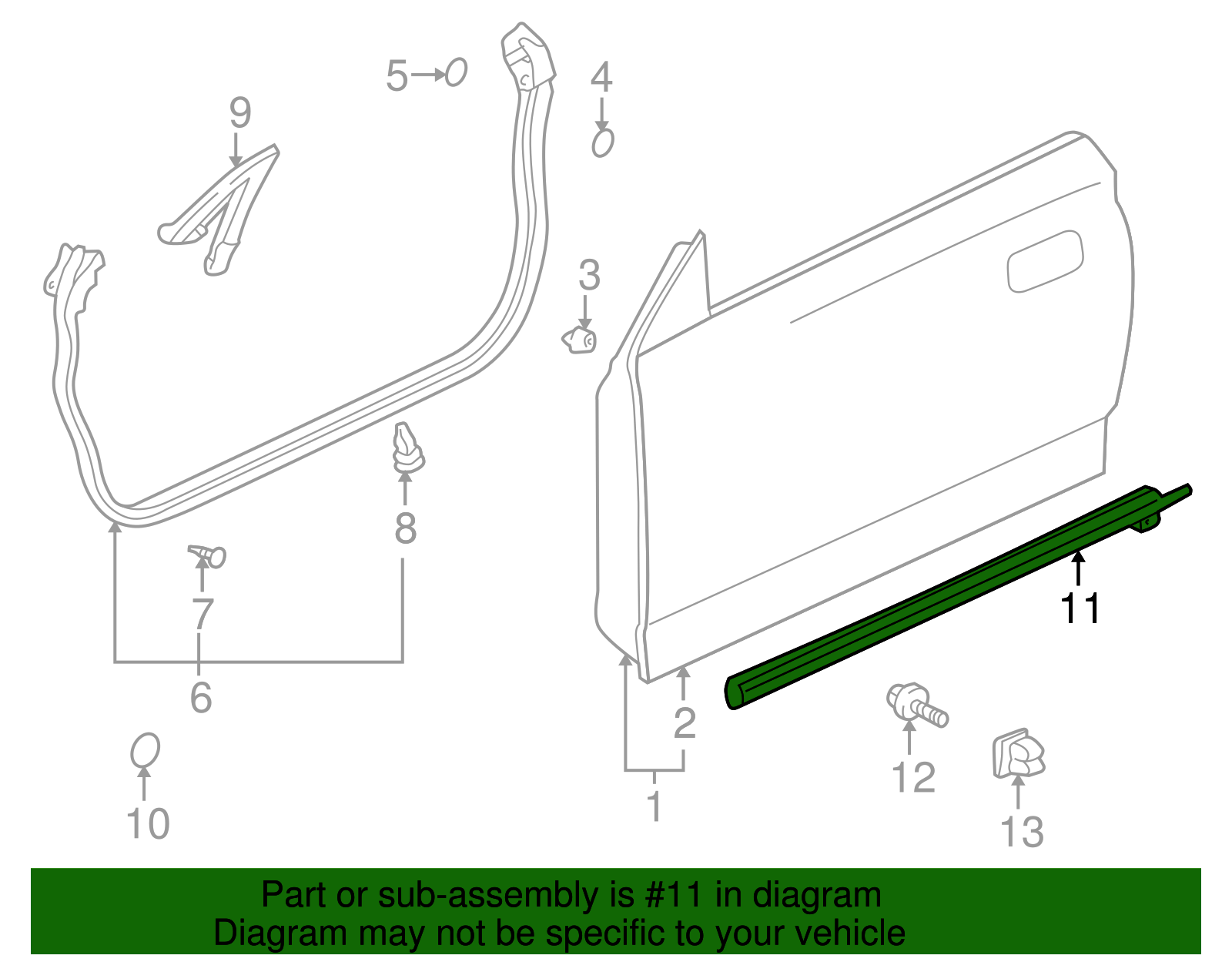 5
4
9
3
8
7
6
10
11
2
1
12
13

Part or sub-assembly is #11 in diagram
Diagram may not be specific to your vehicle