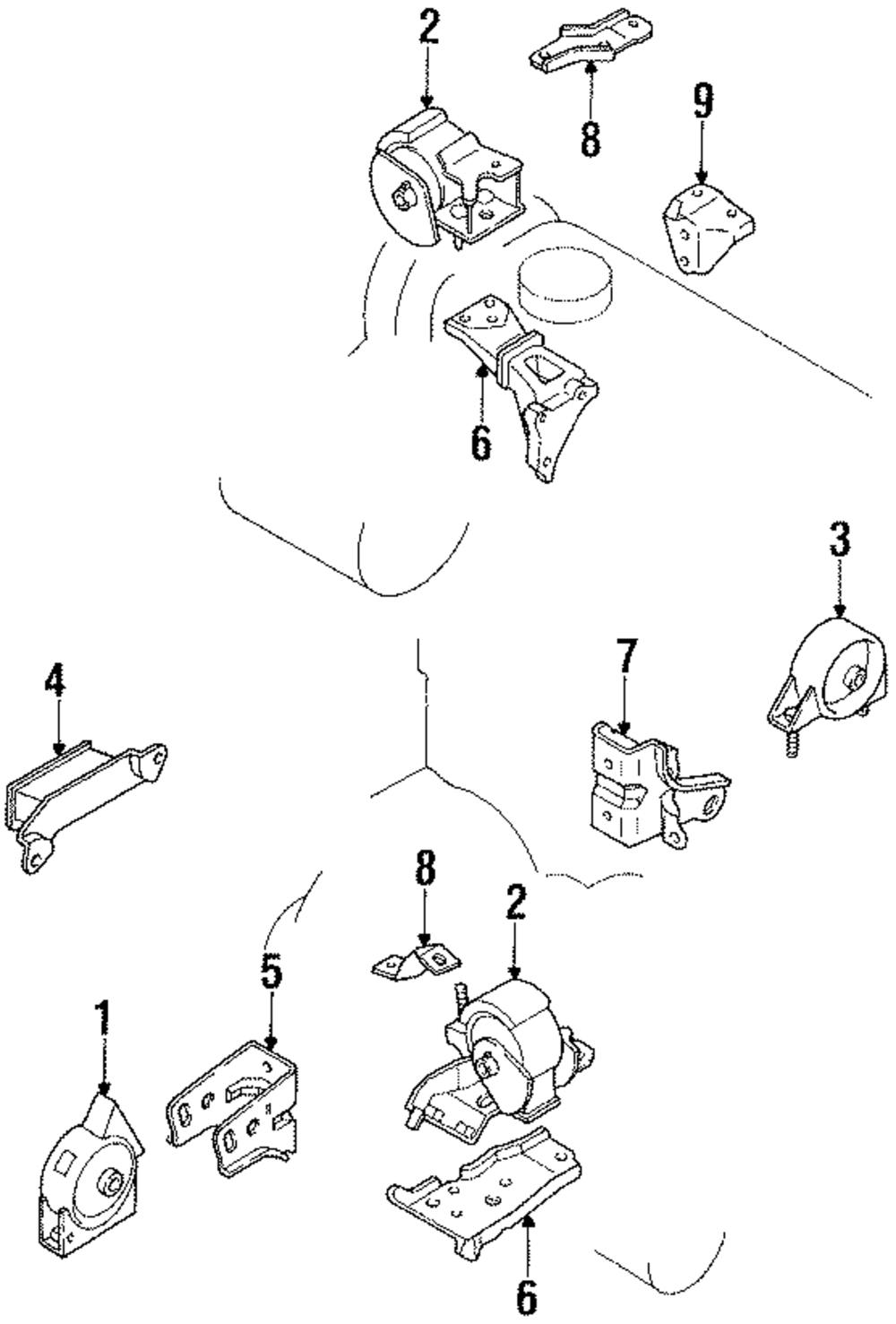 2
8
9
6
3
4
7
8
2
5
1
6