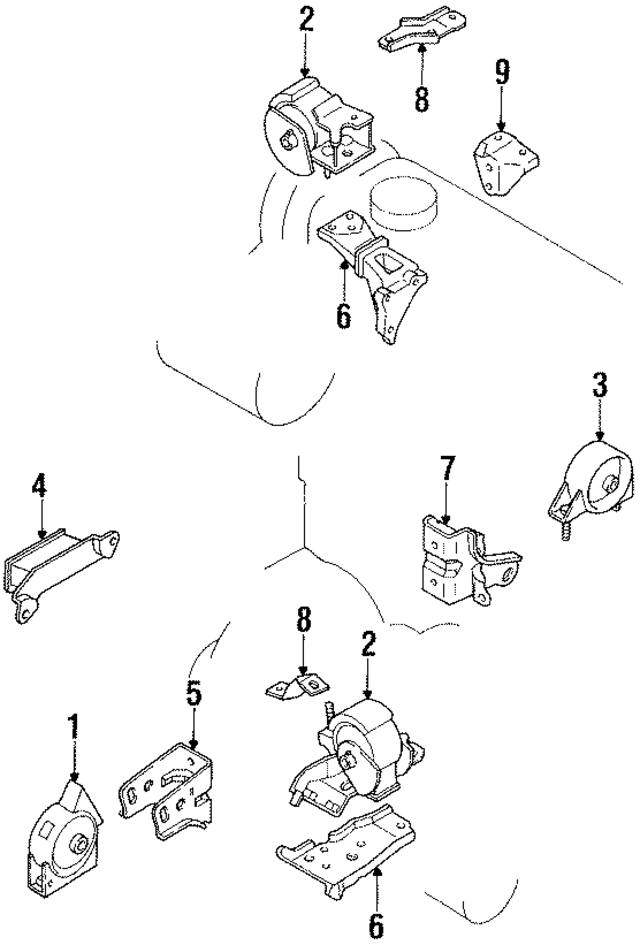 2
8
9
6
3
4
7
8
2
5
1
6