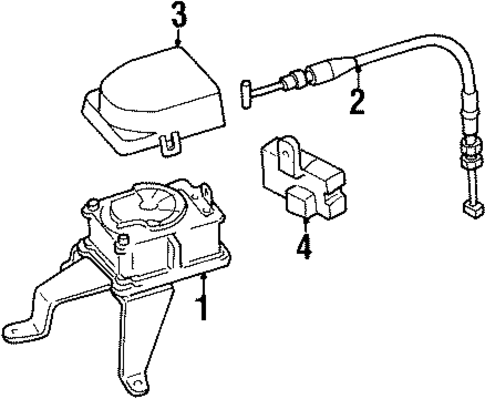 3
2
4
1