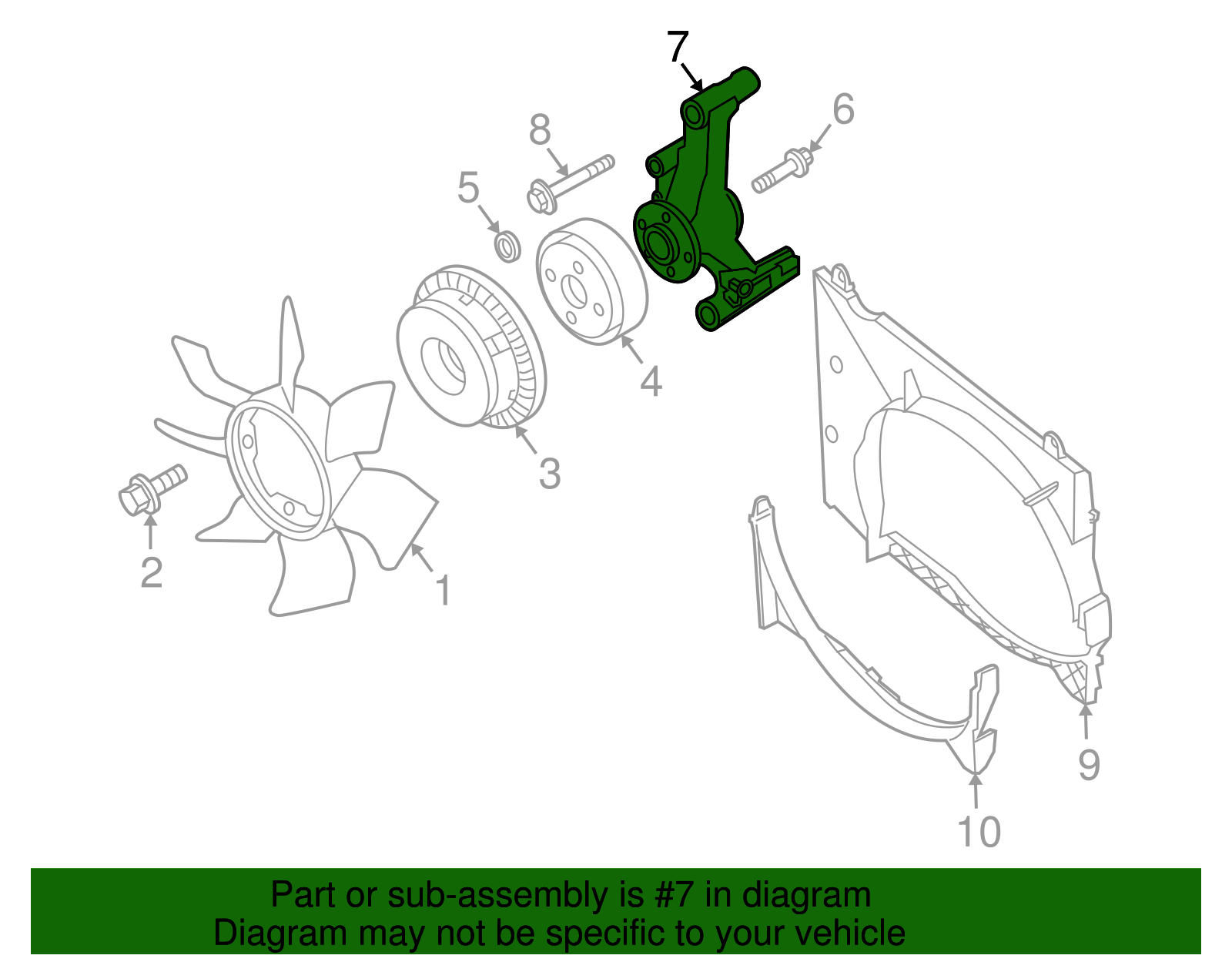 7
8
6
5
4
3
2
1
9
10

Part or sub-assembly is #7 in diagram
Diagram may not be specific to your vehicle