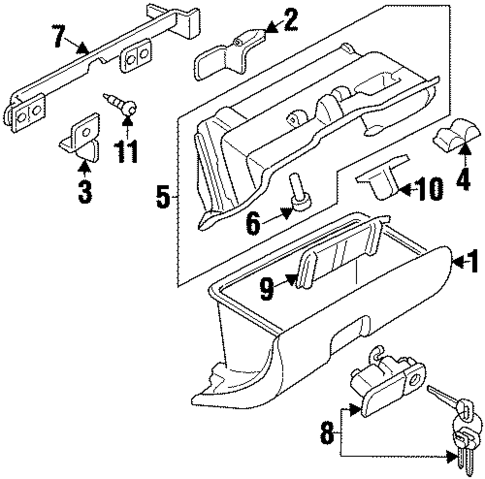 7
2
11
3
5
4
10
6
1
9
8