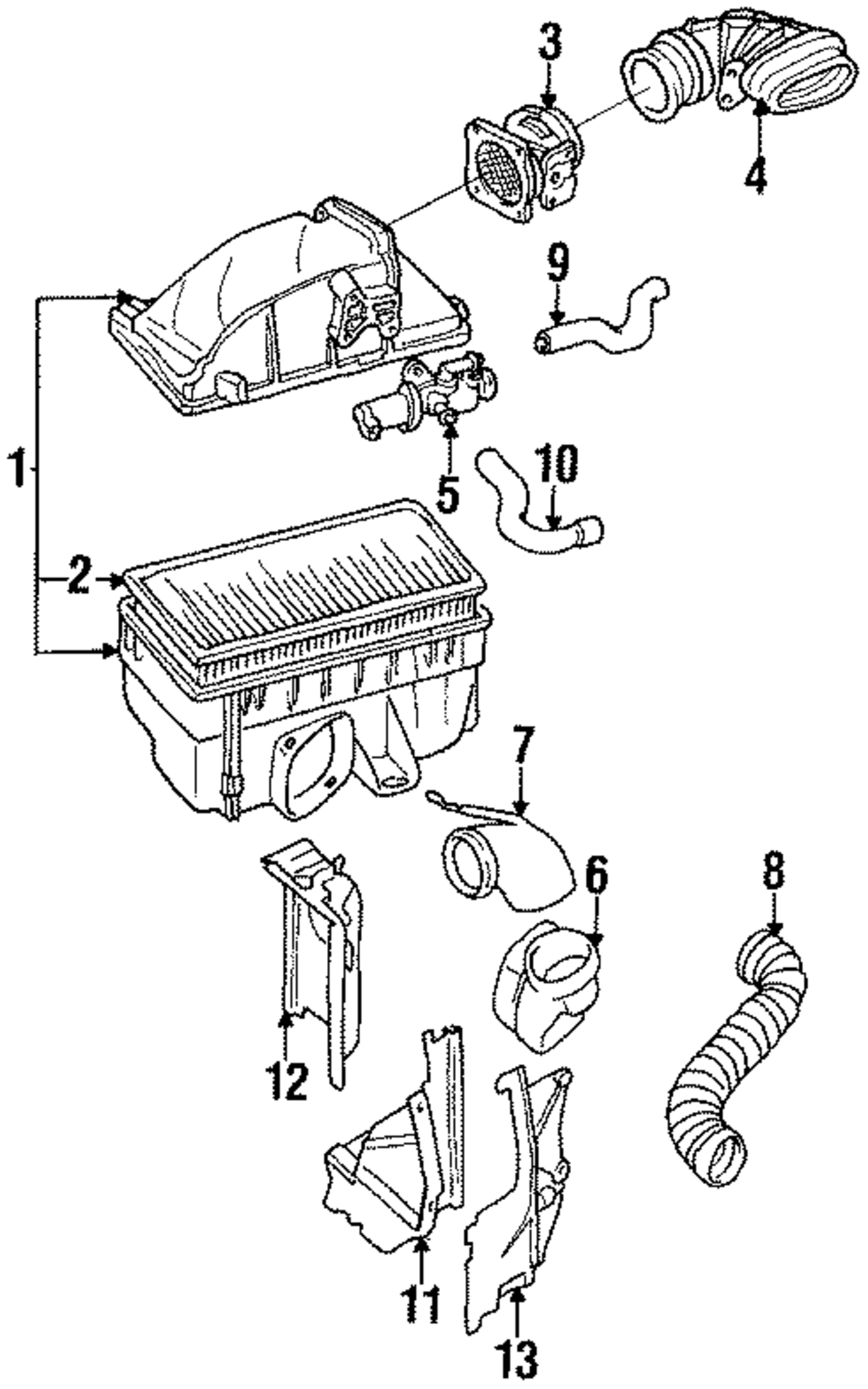 3
4
9
1
5
10
2
7
6
8
12
11
13