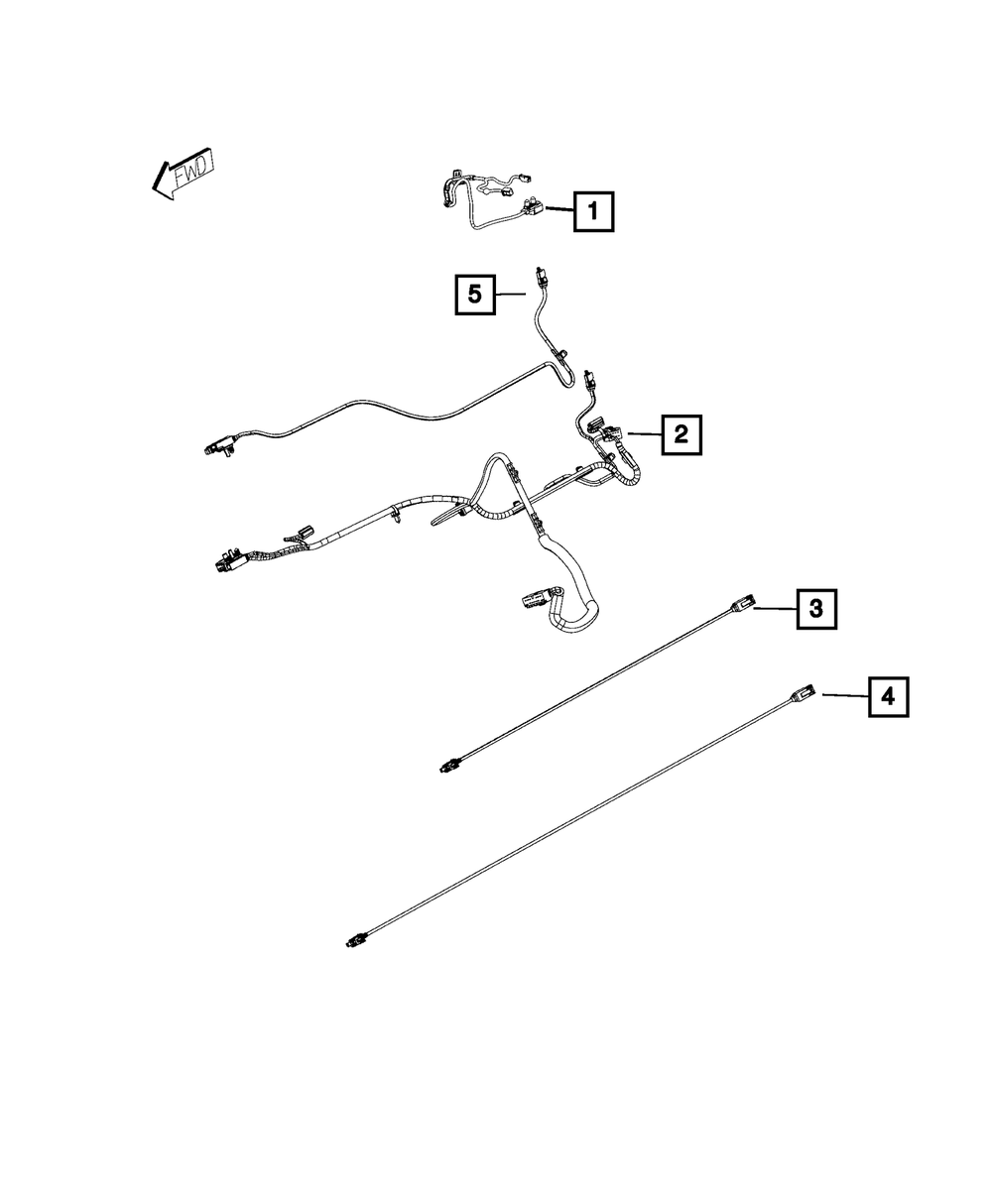 FWD
1
5
2
3
4