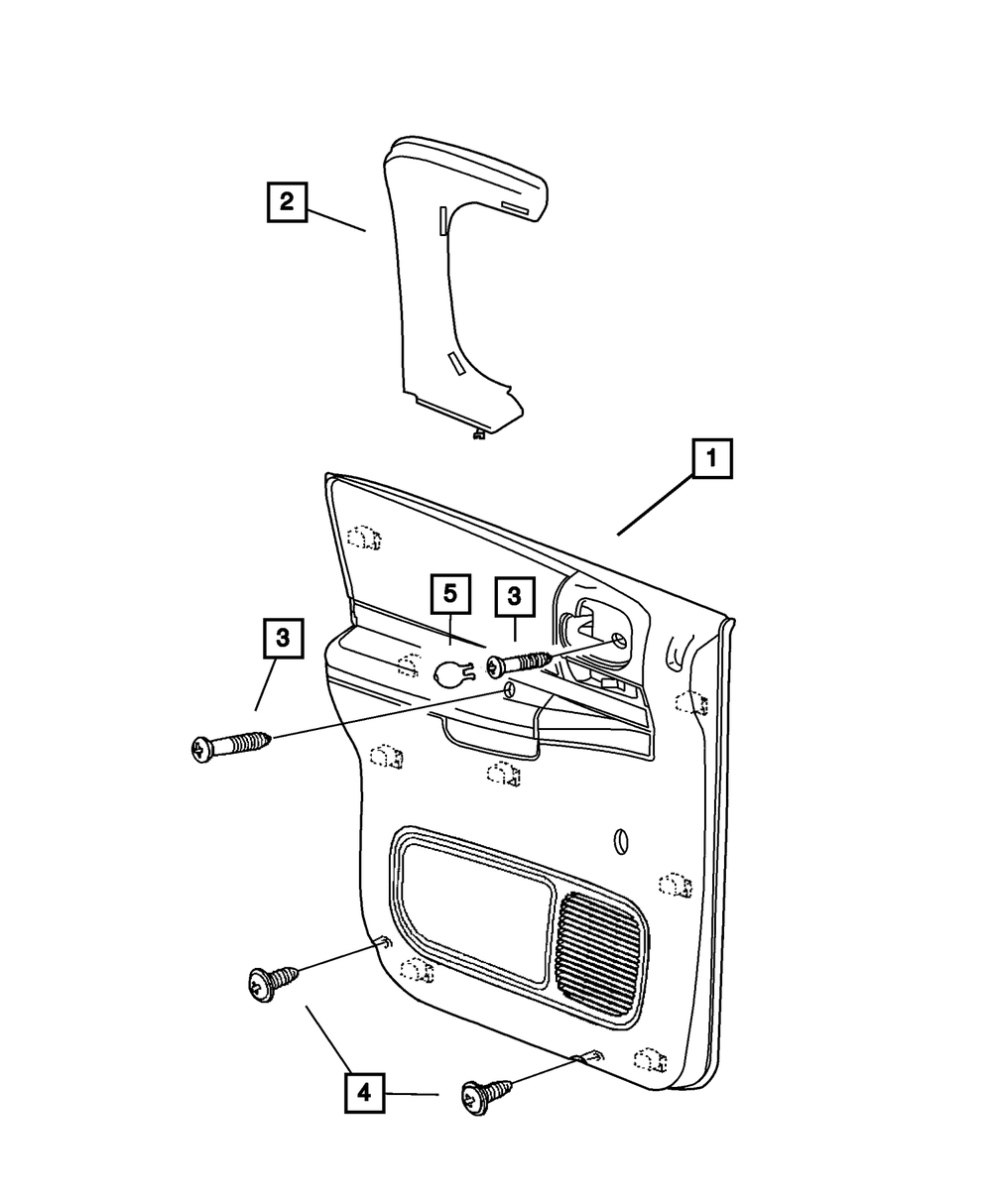 2
1
5
3
3
4